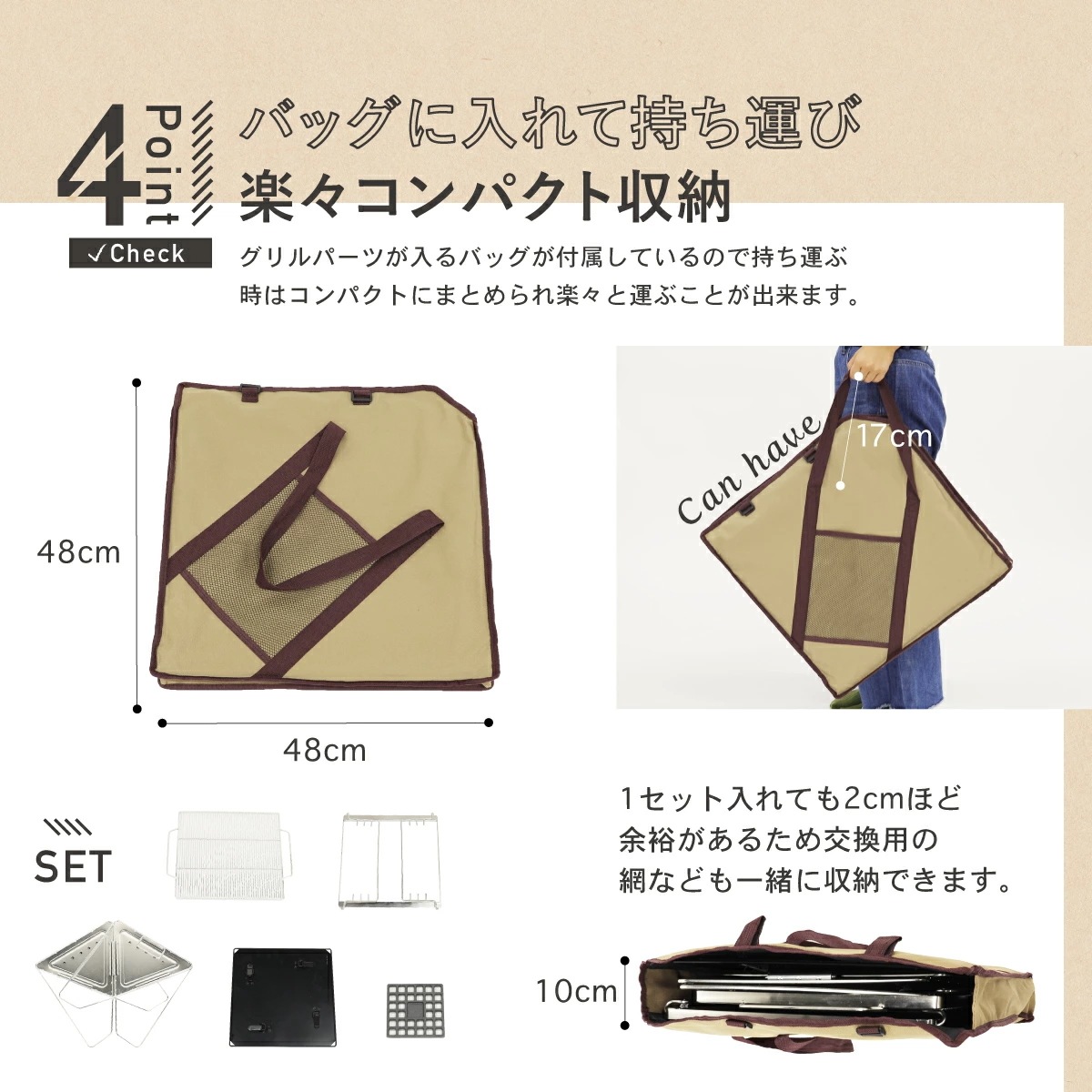 4 Point
✓Check

バッグに入れて持ち運び
楽々コンパクト収納

グリルパーツが入るバッグが付属しているので持ち運ぶ時はコンパクトにまとめられ楽々と運ぶことが出来ます。

48cm

48cm

Can have

17cm

SET

1セット入れても2cmほど余裕があるため交換用の網なども一緒に収納できます。

10cm