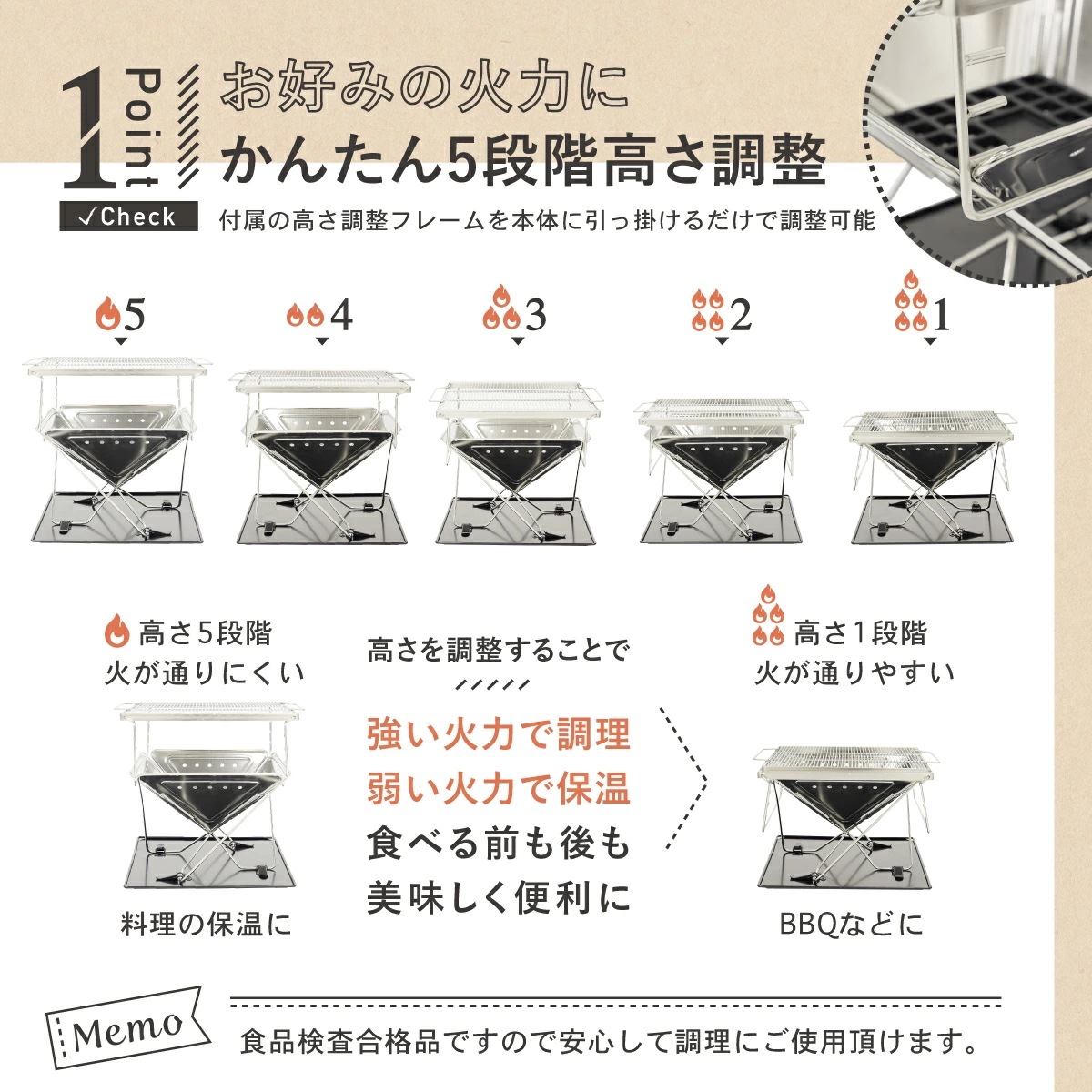 1 Point
✓Check

お好みの火力に
かんたん5段階高さ調整

付属の高さ調整フレームを本体に引っ掛けるだけで調整可能

5
4
3
2
1

高さ5段階
火が通りにくい

料理の保温に

高さを調整することで

強い火力で調理
弱い火力で保温
食べる前も後も
美味しく便利に

高さ1段階
火が通りやすい

BBQなどに

Memo

食品検査合格品ですので安心して調理にご使用頂けます。