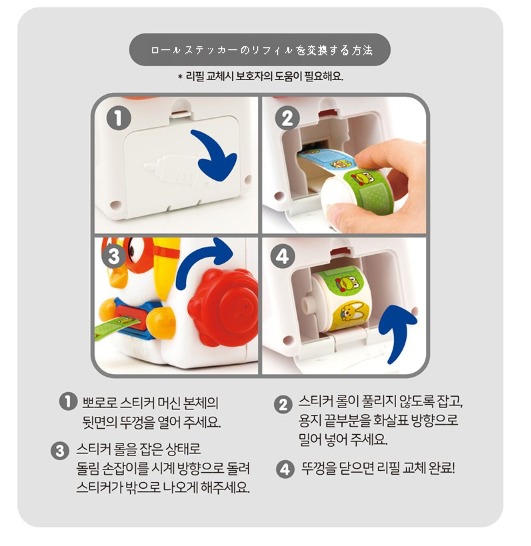 ロールステッカーのリフィルを交換する方法

* 리필 교체시 보호자의 도움이 필요해요.

1

2

3

4

1 뽀로로 스티커 머신 본체의 뒷면의 뚜껑을 열어 주세요.

3 스티커 롤을 잡은 상태로 돌림 손잡이를 시계 방향으로 돌려 스티커가 밖으로 나오게 해주세요.

2 스티커 롤이 풀리지 않도록 잡고, 용지 끝부분을 화살표 방향으로 밀어 넣어 주세요.

4 뚜껑을 닫으면 리필 교체 완료!