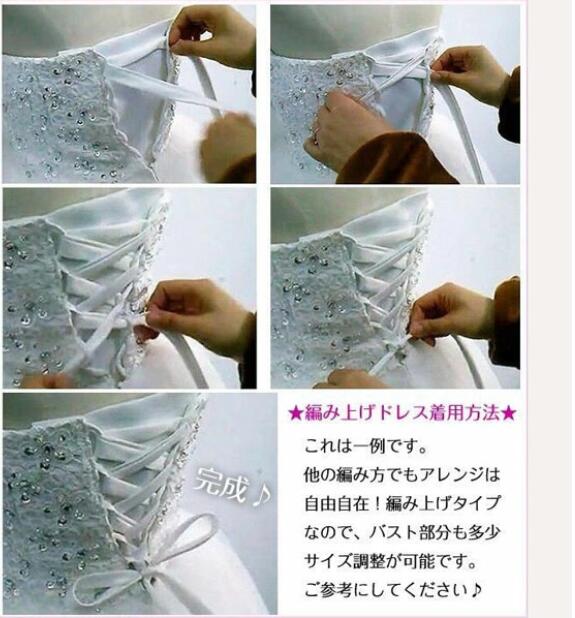 完成♪

★編み上げドレス着用方法★

これは一例です。
他の編み方でもアレンジは自由自在！編み上げタイプなので、バスト部分も多少サイズ調整が可能です。
ご参考にしてください♪