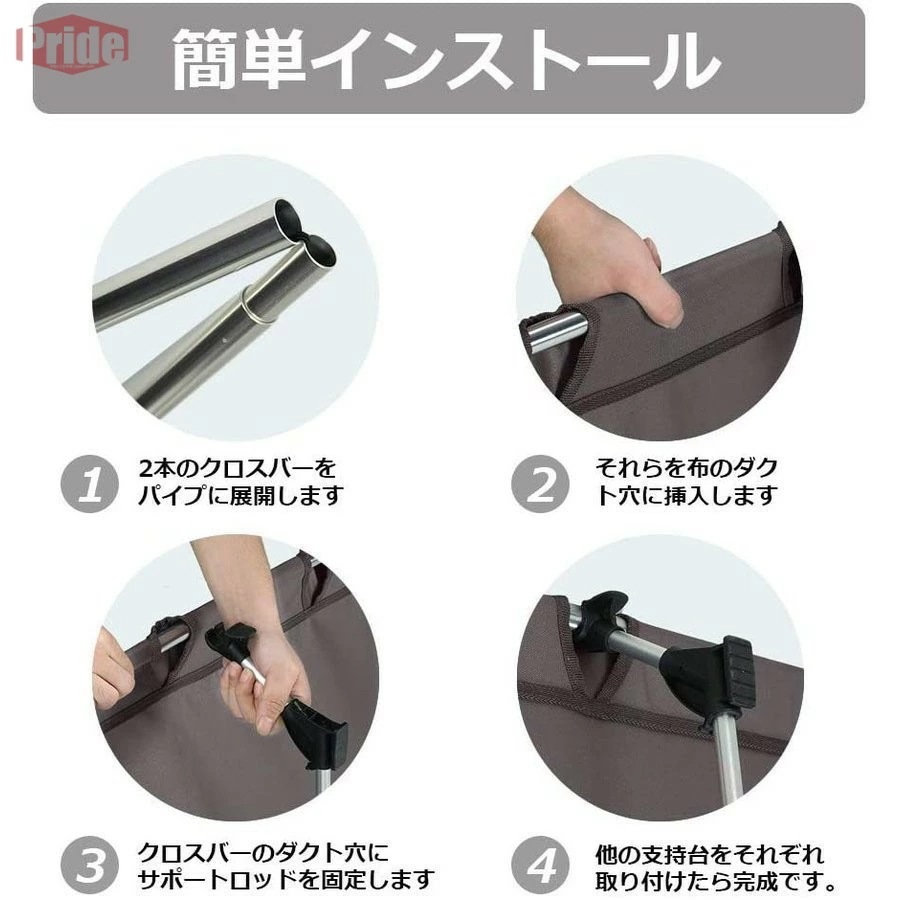 Pride

簡単インストール

1 2本のクロスバーをパイプに展開します

2 それらを布のダクト穴に挿入します

3 クロスバーのダクト穴にサポートロッドを固定します

4 他の支持台をそれぞれ取り付けたら完成です。