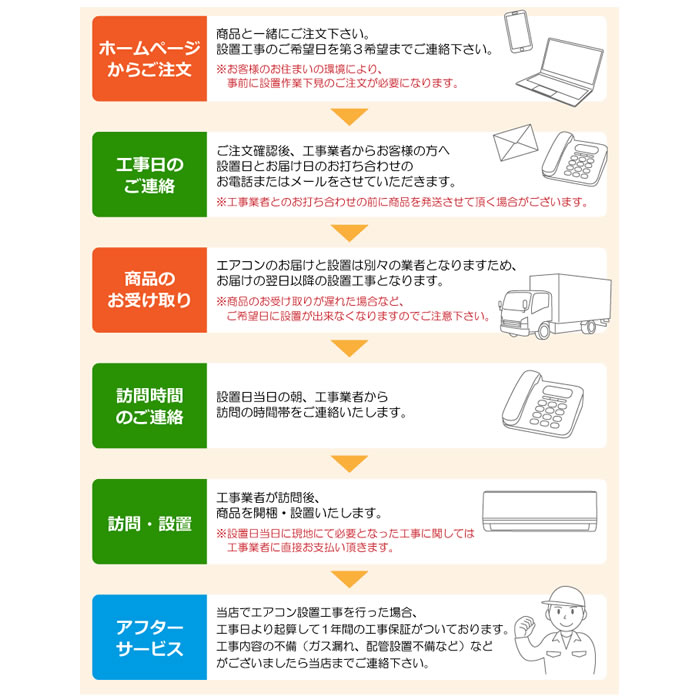 ホームページからご注文

商品と一緒にご注文下さい。
設置工事のご希望日を第３希望までご連絡下さい。
※お客様のお住まいの環境により、事前に設置作業下見のご注文が必要になります。

工事日のご連絡

ご注文確認後、工事業者からお客様の方へ設置日とお届け日のお打ち合わせのお電話またはメールをさせていただきます。
※工事業者とのお打ち合わせの前に商品を発送させて頂く場合がございます。

商品のお受け取り

エアコンのお届けと設置は別々の業者となりますため、お届けの翌日以降の設置工事となります。
※商品のお受け取りが遅れた場合など、ご希望日に設置が出来なくなりますのでご注意下さい。

訪問時間のご連絡

設置日当日の朝、工事業者から訪問の時間帯をご連絡いたします。

訪問・設置

工事業者が訪問後、商品を開梱・設置いたします。
※設置日当日に現地にて必要となった工事に関しては工事業者に直接お支払い頂きます。

アフターサービス

当店でエアコン設置工事を行った場合、工事日より起算して１年間の工事保証がついております。工事内容の不備（ガス漏れ、配管設置不備など）などがございましたら当店までご連絡下さい。