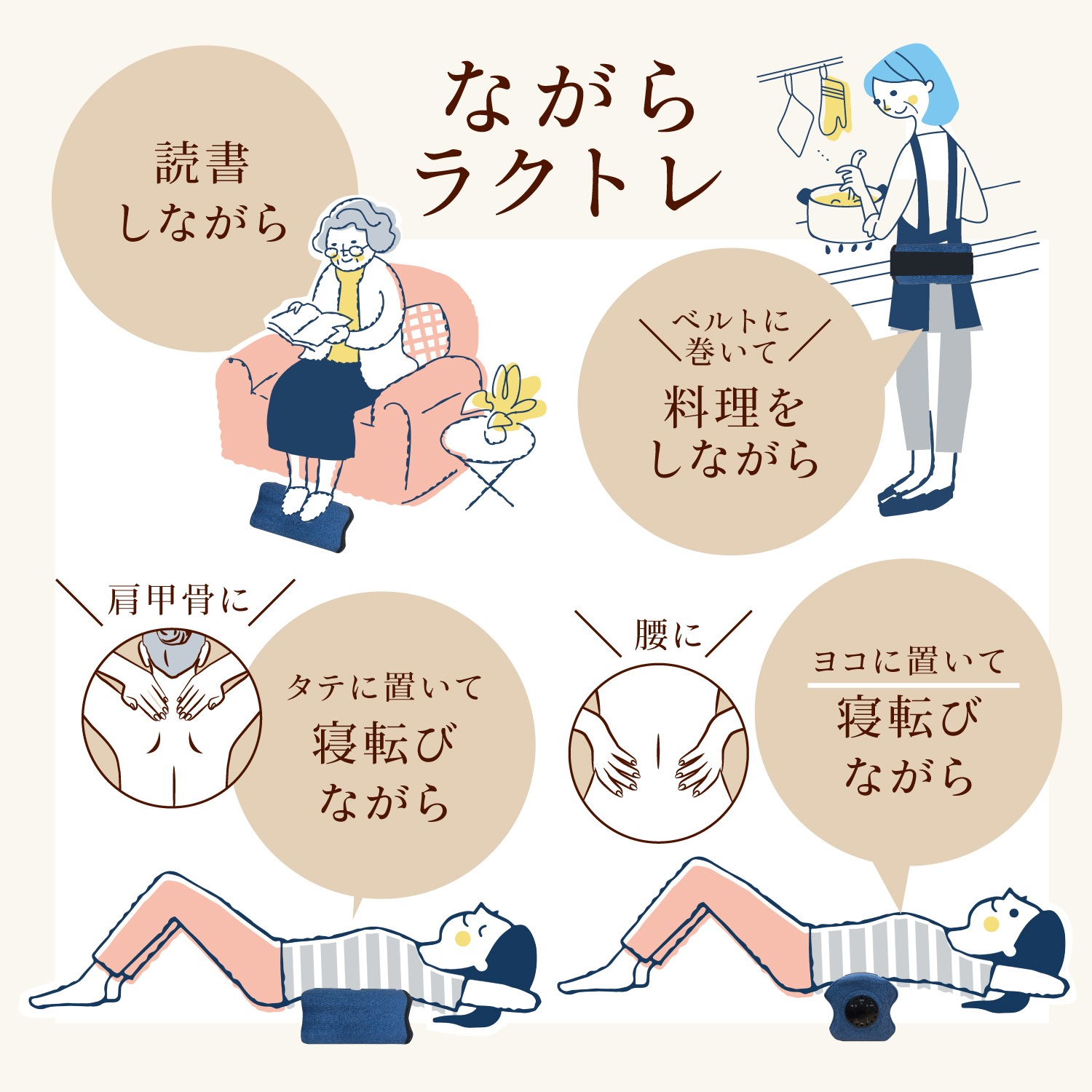 ながら
ラクトレ

読書
しながら

ベルトに
巻いて
料理を
しながら

肩甲骨に

タテに置いて
寝転び
ながら

腰に

ヨコに置いて
寝転び
ながら