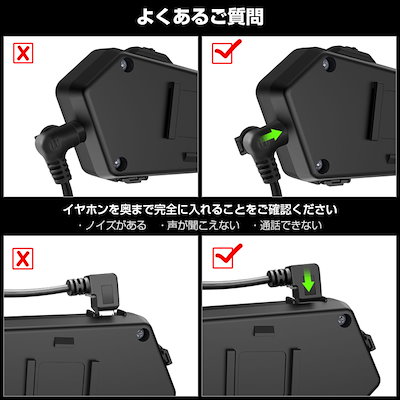 よくあるご質問

イヤホンを奥まで完全に入れることをご確認ください
・ノイズがある　・声が聞こえない　・通話できない