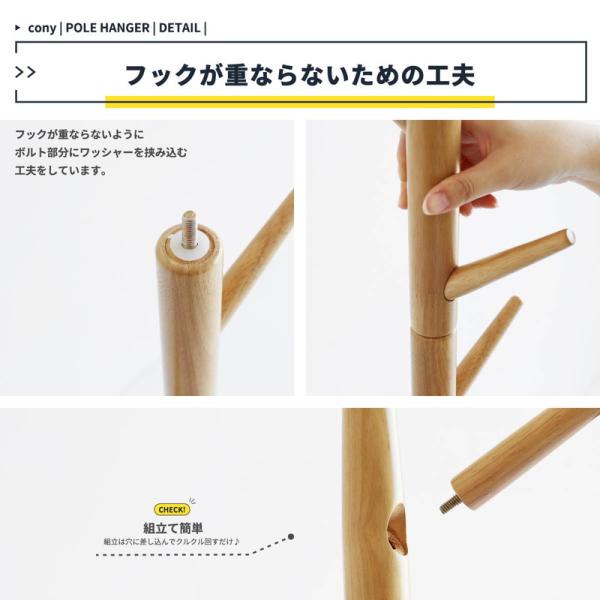 ▸ cony | POLE HANGER | DETAIL |

>>

フックが重ならないための工夫

フックが重ならないように
ボルト部分にワッシャーを挟み込む
工夫をしています。

CHECK!

組立て簡単

組立は穴に差し込んでクルクル回すだけ♪