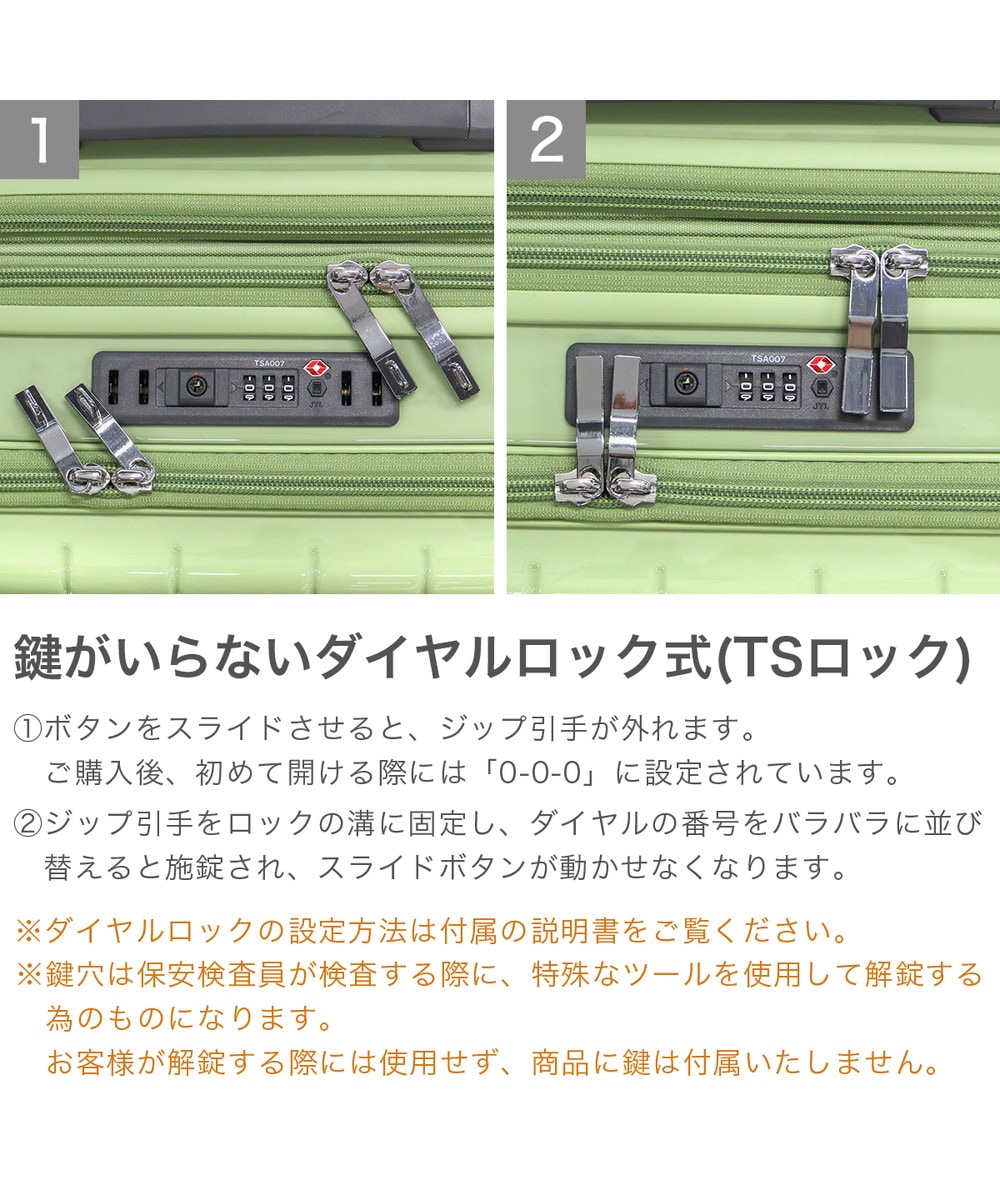 1

TSA007

JYL

2

TSA007

JYL

鍵がいらないダイヤルロック式(TSロック)

①ボタンをスライドさせると、ジップ引手が外れます。
ご購入後、初めて開ける際には「0-0-0」に設定されています。

②ジップ引手をロックの溝に固定し、ダイヤルの番号をバラバラに並び替えると施錠され、スライドボタンが動かせなくなります。

※ダイヤルロックの設定方法は付属の説明書をご覧ください。
※鍵穴は保安検査員が検査する際に、特殊なツールを使用して解錠する為のものになります。
お客様が解錠する際には使用せず、商品に鍵は付属いたしません。