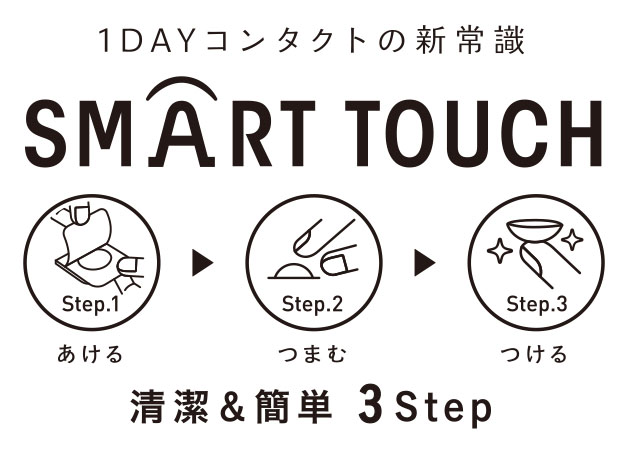 1DAYコンタクトの新常識

SMART TOUCH

Step.1
あける

Step.2
つまむ

Step.3
つける

清潔＆簡単 3Step