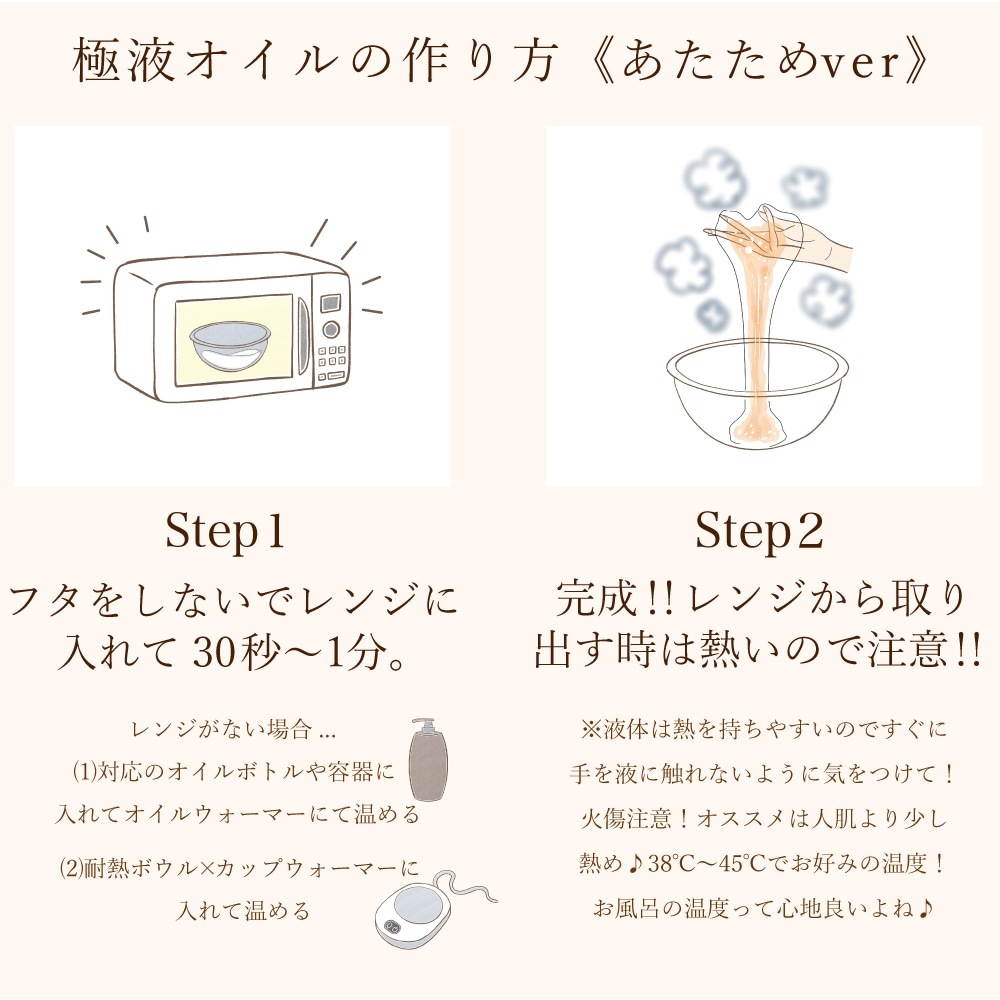 極液オイルの作り方《あたためver》

Step1

フタをしないでレンジに入れて 30秒〜1分。

レンジがない場合…
(1)対応のオイルボトルや容器に入れてオイルウォーマーにて温める

(2)耐熱ボウル×カップウォーマーに入れて温める

Step2

完成!!レンジから取り出す時は熱いので注意!!

※液体は熱を持ちやすいのですぐに手を液に触れないように気をつけて！火傷注意！オススメは人肌より少し熱め♪38℃〜45℃でお好みの温度！お風呂の温度って心地良いよね♪