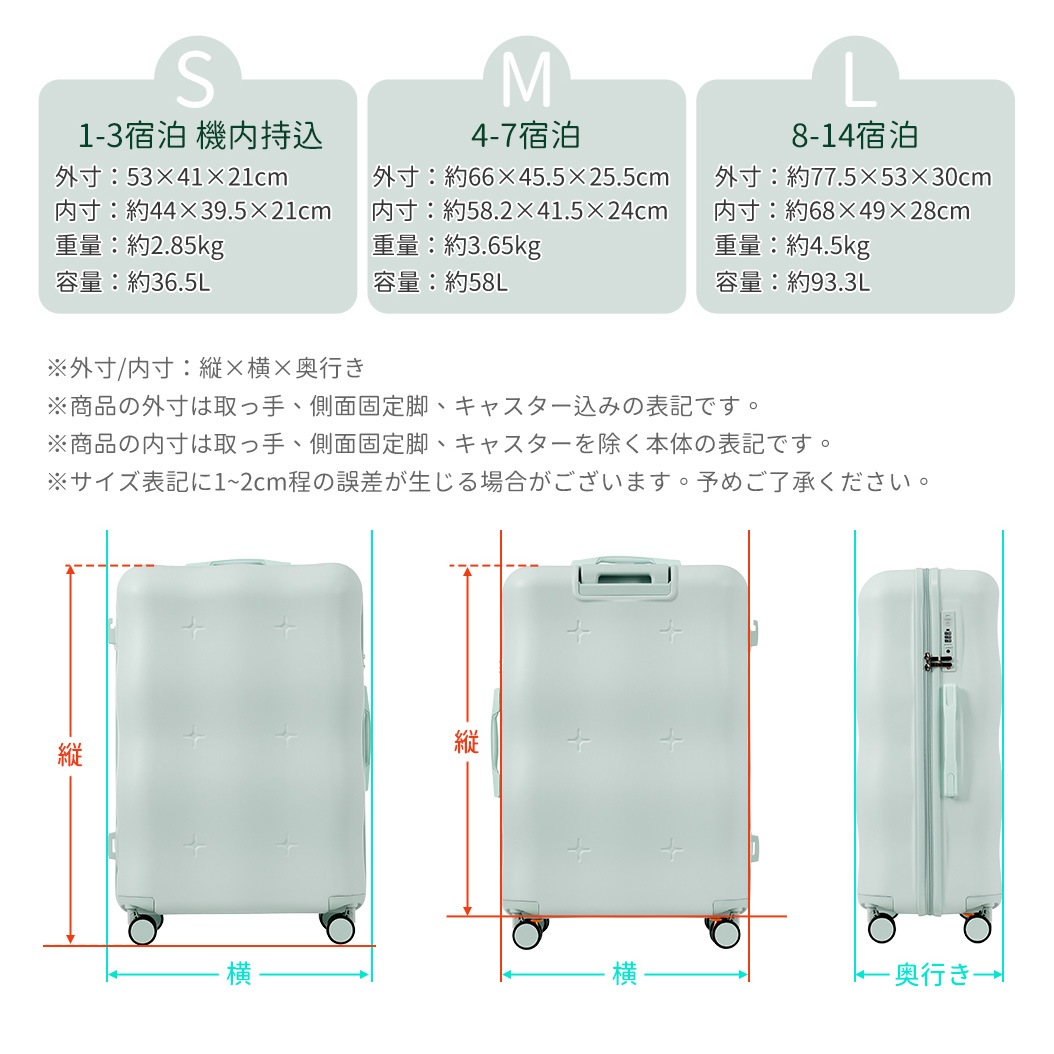 S
1-3宿泊 機内持込
外寸：53×41×21cm
内寸：約44×39.5×21cm
重量：約2.85kg
容量：約36.5L

M
4-7宿泊
外寸：約66×45.5×25.5cm
内寸：約58.2×41.5×24cm
重量：約3.65kg
容量：約58L

L
8-14宿泊
外寸：約77.5×53×30cm
内寸：約68×49×28cm
重量：約4.5kg
容量：約93.3L

※外寸/内寸：縦×横×奥行き
※商品の外寸は取っ手、側面固定脚、キャスター込みの表記です。
※商品の内寸は取っ手、側面固定脚、キャスターを除く本体の表記です。
※サイズ表記に1~2cm程の誤差が生じる場合がございます。予めご了承ください。

縦
横
縦
横
奥行き