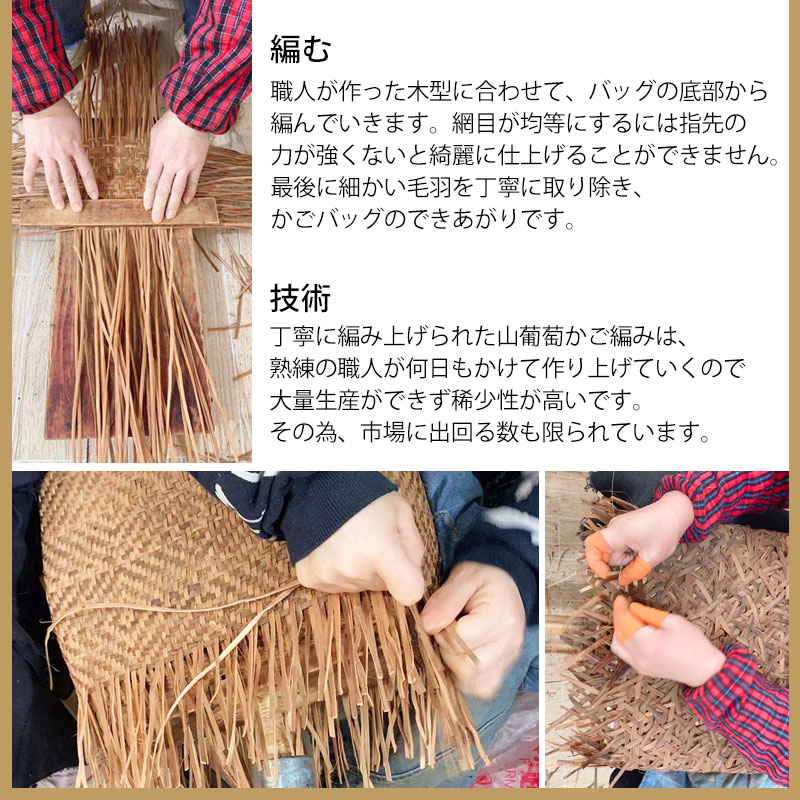 編む

職人が作った木型に合わせて、バッグの底部から編んでいきます。網目が均等にするには指先の力が強くないと綺麗に仕上げることができません。最後に細かい毛羽を丁寧に取り除き、かごバッグのできあがりです。

技術

丁寧に編み上げられた山葡萄かご編みは、熟練の職人が何日もかけて作り上げていくので大量生産ができず稀少性が高いです。その為、市場に出回る数も限られています。