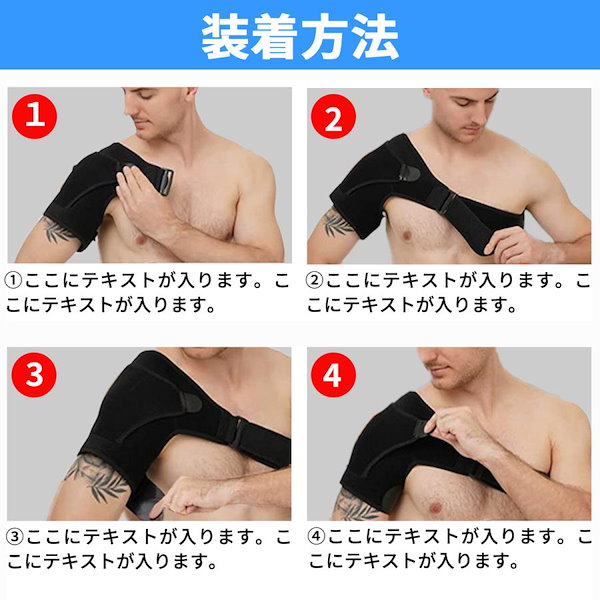 装着方法

1

①ここにテキストが入ります。ここにテキストが入ります。

2

②ここにテキストが入ります。ここにテキストが入ります。

3

③ここにテキストが入ります。ここにテキストが入ります。

4

④ここにテキストが入ります。ここにテキストが入ります。