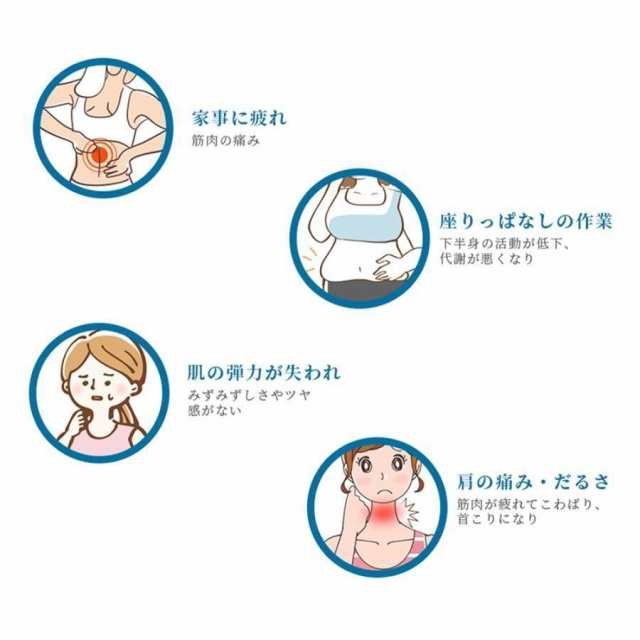 家事に疲れ
筋肉の痛み

座りっぱなしの作業
下半身の活動が低下、代謝が悪くなり

肌の弾力が失われ
みずみずしさやツヤ感がない

肩の痛み・だるさ
筋肉が疲れてこわばり、首こりになり