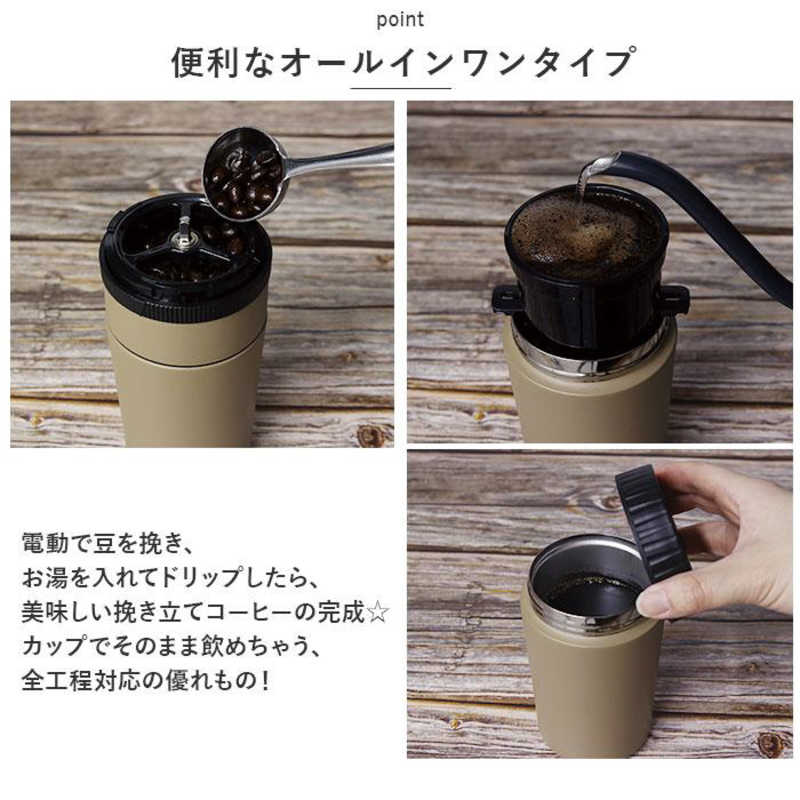 point

便利なオールインワンタイプ

電動で豆を挽き、
お湯を入れてドリップしたら、
美味しい挽き立てコーヒーの完成☆
カップでそのまま飲めちゃう、
全工程対応の優れもの！