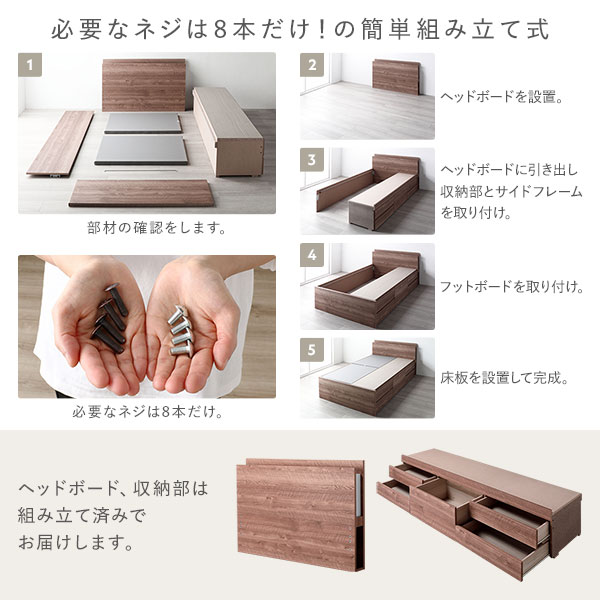 必要なネジは8本だけ！の簡単組み立て式

1

部材の確認をします。

必要なネジは8本だけ。

2

ヘッドボードを設置。

3

ヘッドボードに引き出し収納部とサイドフレームを取り付け。

4

フットボードを取り付け。

5

床板を設置して完成。

ヘッドボード、収納部は組み立て済みでお届けします。