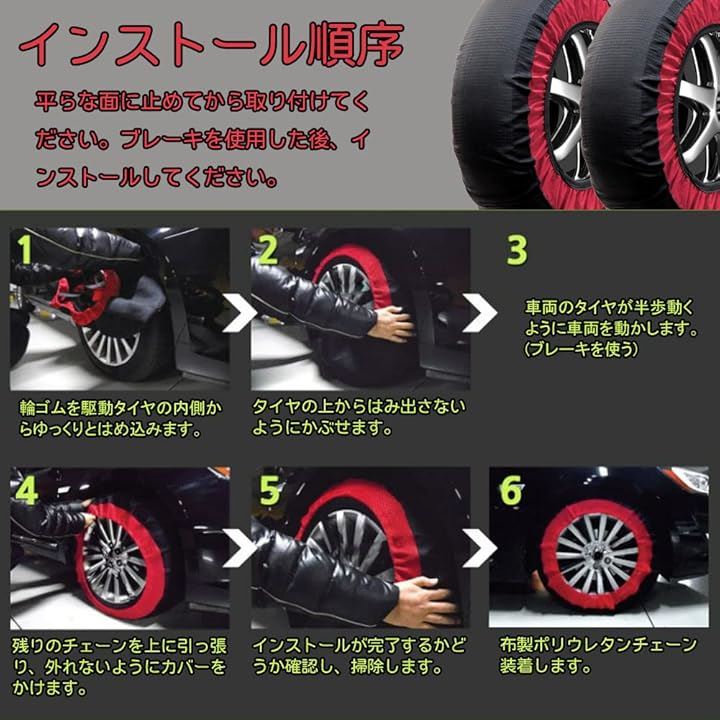 インストール順序

平らな面に止めてから取り付けてください。ブレーキを使用した後、インストールしてください。

1

輪ゴムを駆動タイヤの内側からゆっくりとはめ込みます。

2

タイヤの上からはみ出さないようにかぶせます。

3

車両のタイヤが半歩動くように車両を動かします。（ブレーキを使う）

4

残りのチェーンを上に引っ張り、外れないようにカバーをかけます。

5

インストールが完了するかどうか確認し、掃除します。

6

布製ポリウレタンチェーン装着します。