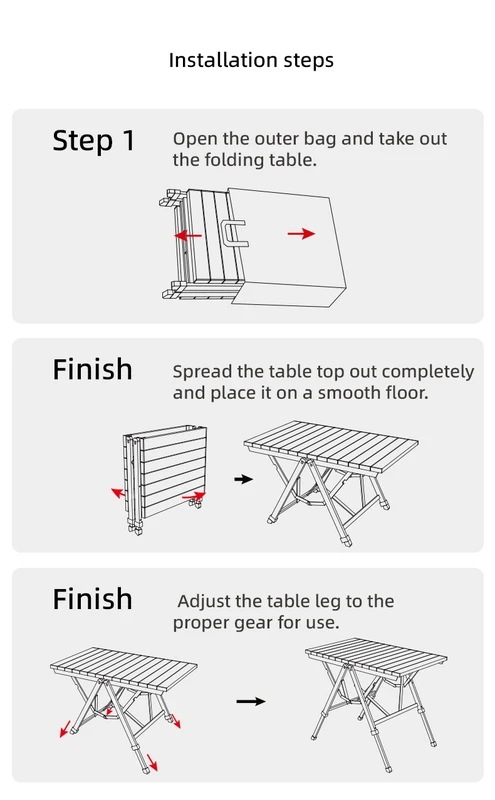 Installation steps

Step 1

Open the outer bag and take out the folding table.

Finish

Spread the table top out completely and place it on a smooth floor.

Finish

Adjust the table leg to the proper gear for use.