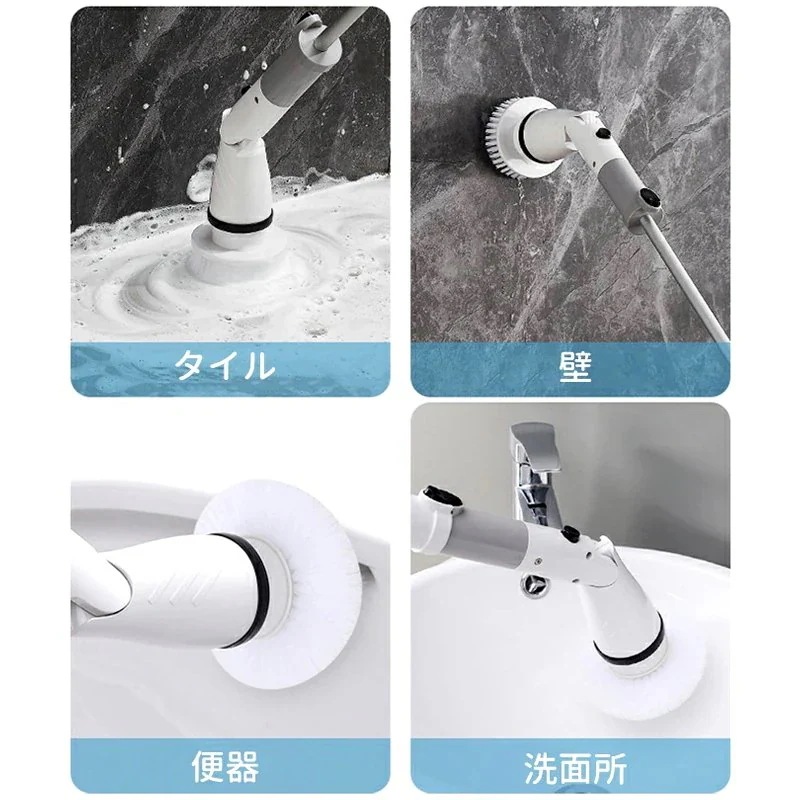 タイル

壁

便器

洗面所