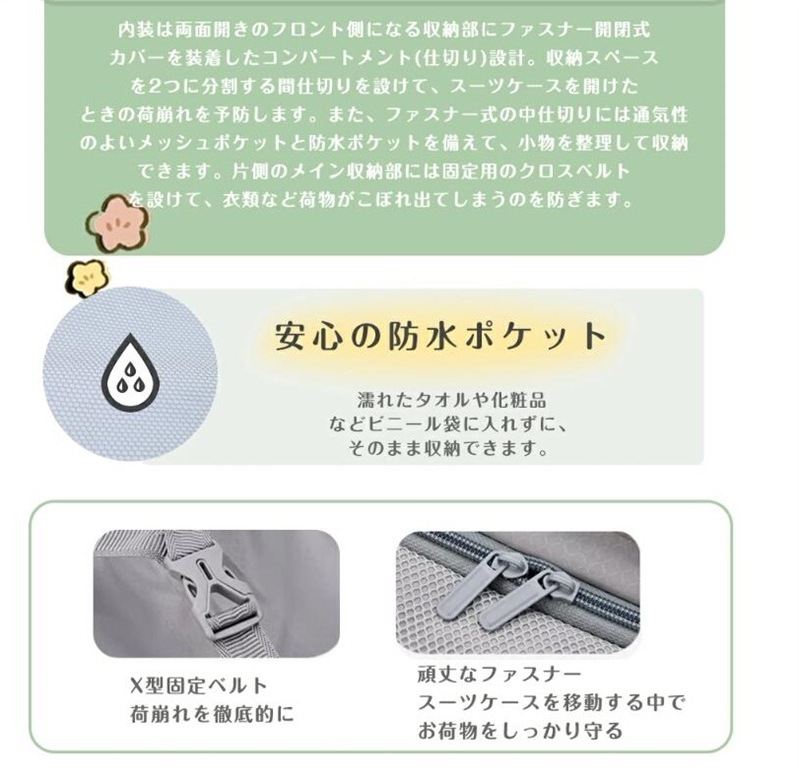 内装は両面開きのフロント側になる収納部にファスナー開閉式カバーを装着したコンパートメント(仕切り)設計。収納スペースを2つに分割する間仕切りを設けて、スーツケースを開けたときの荷崩れを予防します。また、ファスナー式の中仕切りには通気性のよいメッシュポケットと防水ポケットを備えて、小物を整理して収納できます。片側のメイン収納部には固定用のクロスベルトを設けて、衣類など荷物がこぼれ出てしまうのを防ぎます。

安心の防水ポケット

濡れたタオルや化粧品などビニール袋に入れずに、そのまま収納できます。

X型固定ベルト
荷崩れを徹底的に

頑丈なファスナー
スーツケースを移動する中でお荷物をしっかり守る