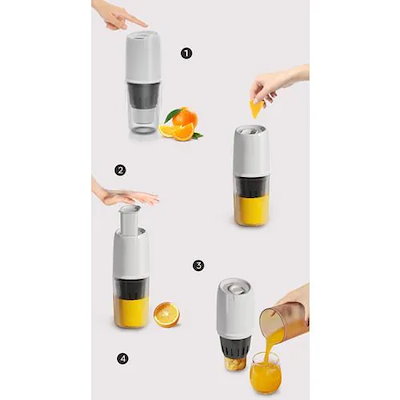 1

2

3

4