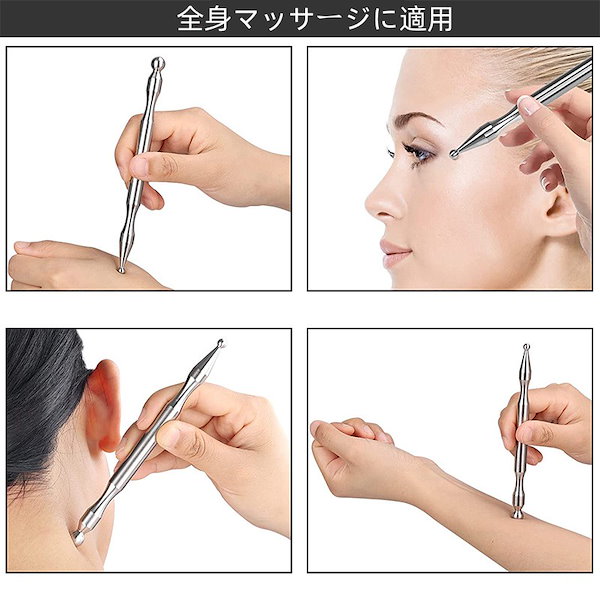 全身マッサージに適用