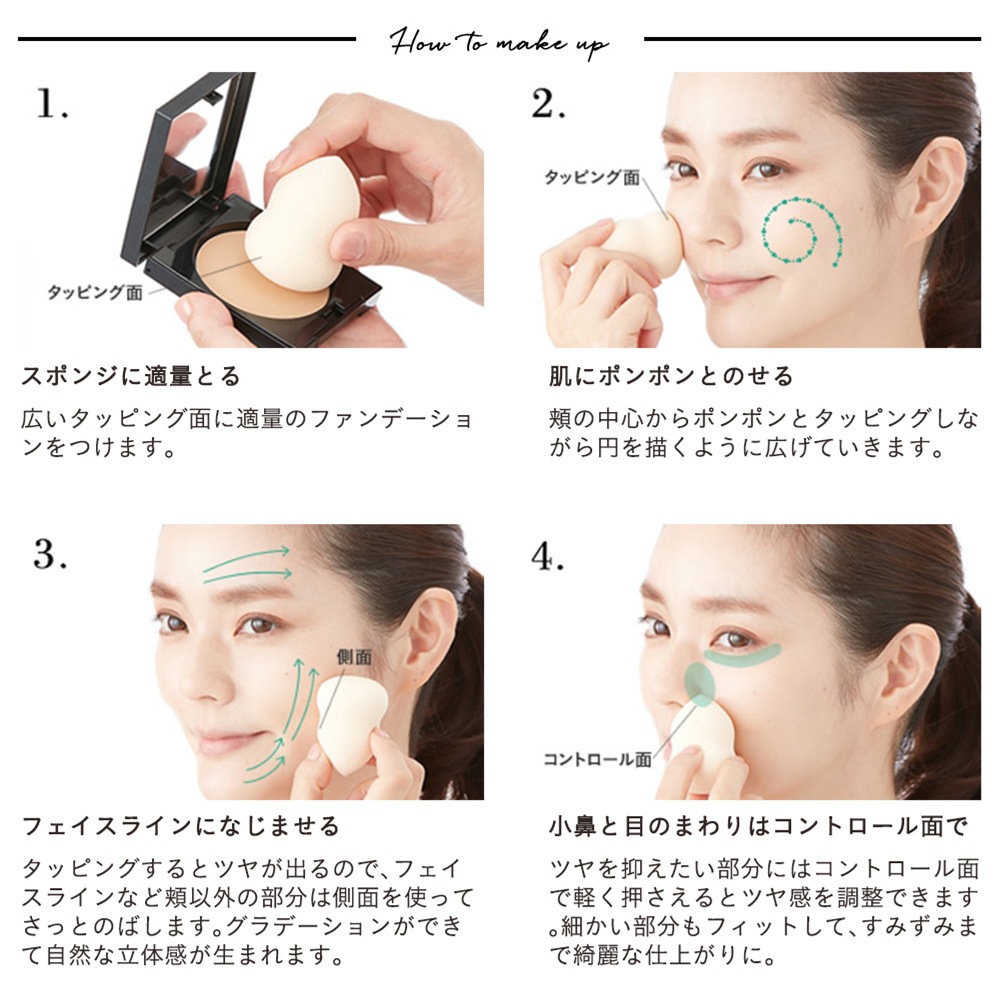 How to make up

1.

タッピング面

スポンジに適量とる

広いタッピング面に適量のファンデーションをつけます。

2.

タッピング面

肌にポンポンとのせる

頬の中心からポンポンとタッピングしながら円を描くように広げていきます。

3.

側面

フェイスラインになじませる

タッピングするとツヤが出るので、フェイスラインなど頬以外の部分は側面を使ってさっとのばします。グラデーションができて自然な立体感が生まれます。

4.

コントロール面

小鼻と目のまわりはコントロール面で

ツヤを抑えたい部分にはコントロール面で軽く押さえるとツヤ感を調整できます。細かい部分もフィットして、すみずみまで綺麗な仕上がりに。