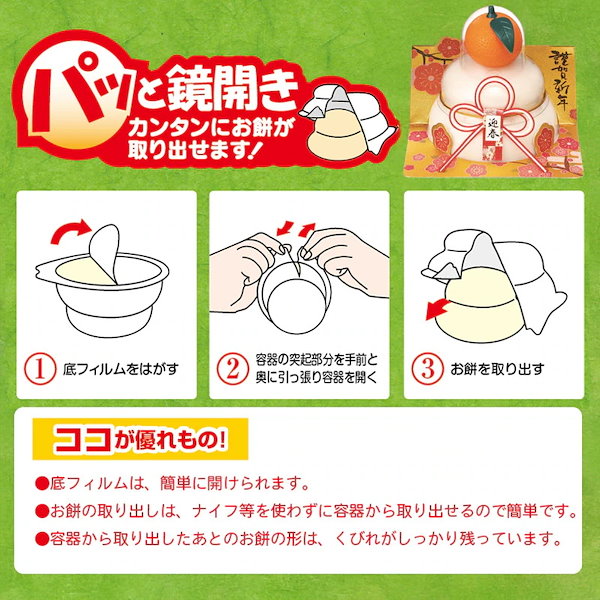 パッと鏡開き
カンタンにお餅が取り出せます!

謹賀新年
迎春

① 底フィルムをはがす

② 容器の突起部分を手前と奥に引っ張り容器を開く

③ お餅を取り出す

ココが優れもの!

●底フィルムは、簡単に開けられます。
●お餅の取り出しは、ナイフ等を使わずに容器から取り出せるので簡単です。
●容器から取り出したあとのお餅の形は、くびれがしっかり残っています。