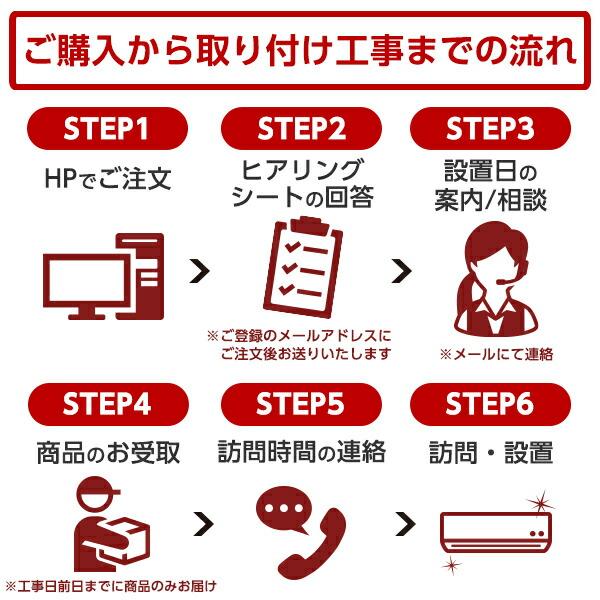 ご購入から取り付け工事までの流れ

STEP1
HPでご注文

STEP2
ヒアリングシートの回答
※ご登録のメールアドレスにご注文後お送りいたします

STEP3
設置日の案内/相談
※メールにて連絡

STEP4
商品のお受取
※工事日前日までに商品のみお届け

STEP5
訪問時間の連絡

STEP6
訪問・設置