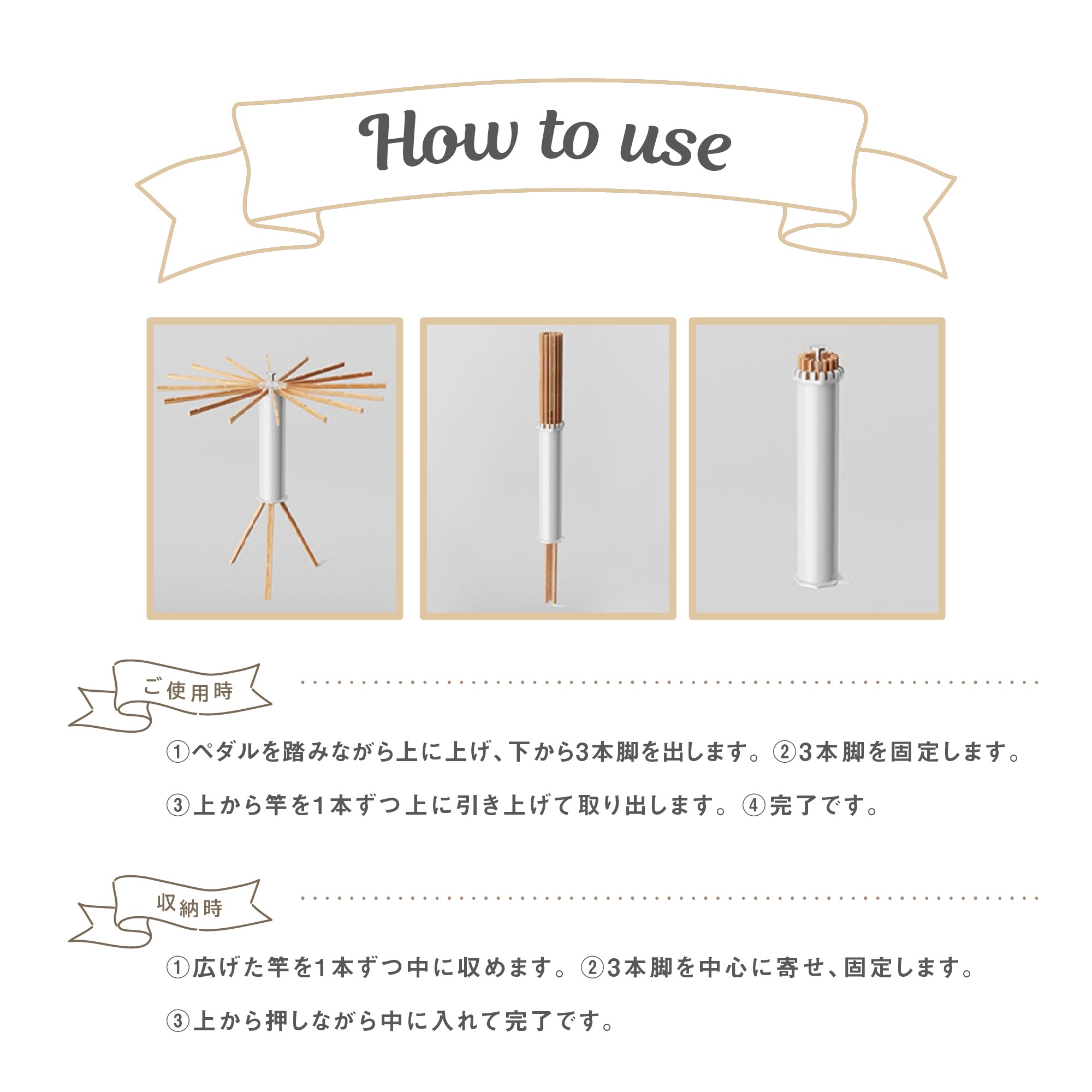 How to use

ご使用時

①ペダルを踏みながら上に上げ、下から3本脚を出します。②3本脚を固定します。

③上から竿を1本ずつ上に引き上げて取り出します。④完了です。

収納時

①広げた竿を1本ずつ中に収めます。②3本脚を中心に寄せ、固定します。

③上から押しながら中に入れて完了です。