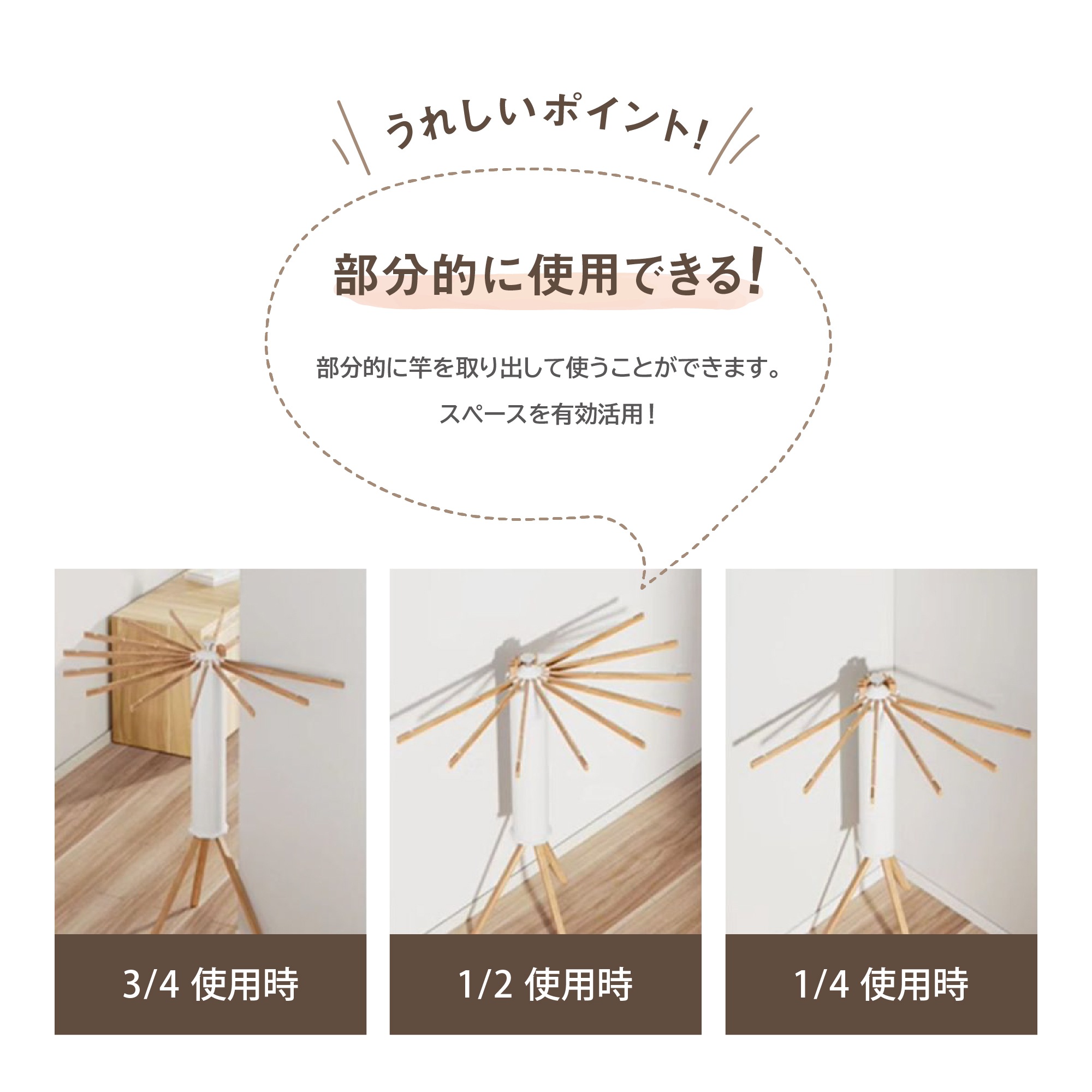 うれしいポイント!

部分的に使用できる!

部分的に竿を取り出して使うことができます。

スペースを有効活用!

3/4 使用時

1/2 使用時

1/4 使用時