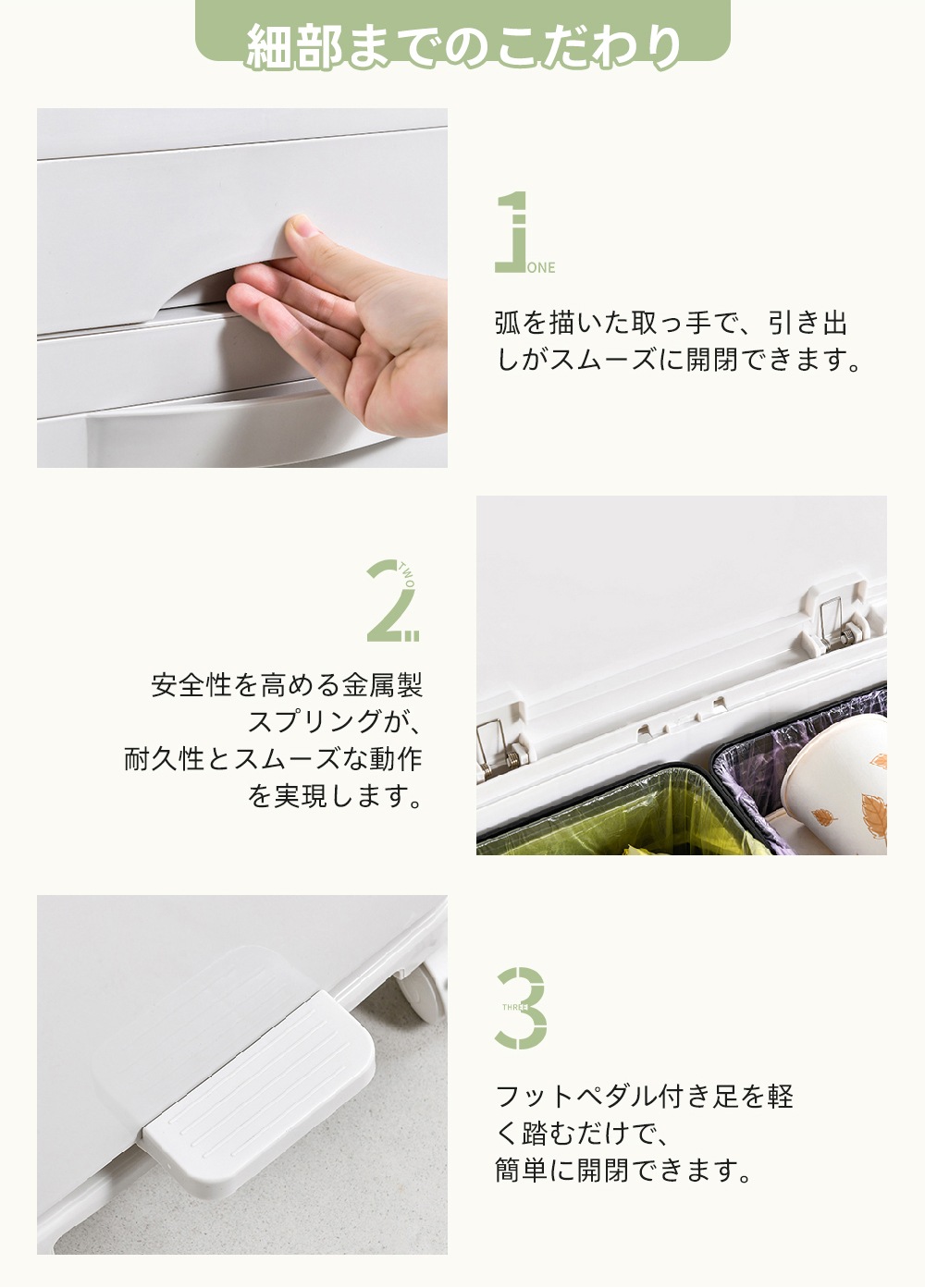 細部までのこだわり

1
ONE

弧を描いた取っ手で、引き出しがスムーズに開閉できます。

2
TWO

安全性を高める金属製スプリングが、耐久性とスムーズな動作を実現します。

3
THREE

フットペダル付き足を軽く踏むだけで、簡単に開閉できます。