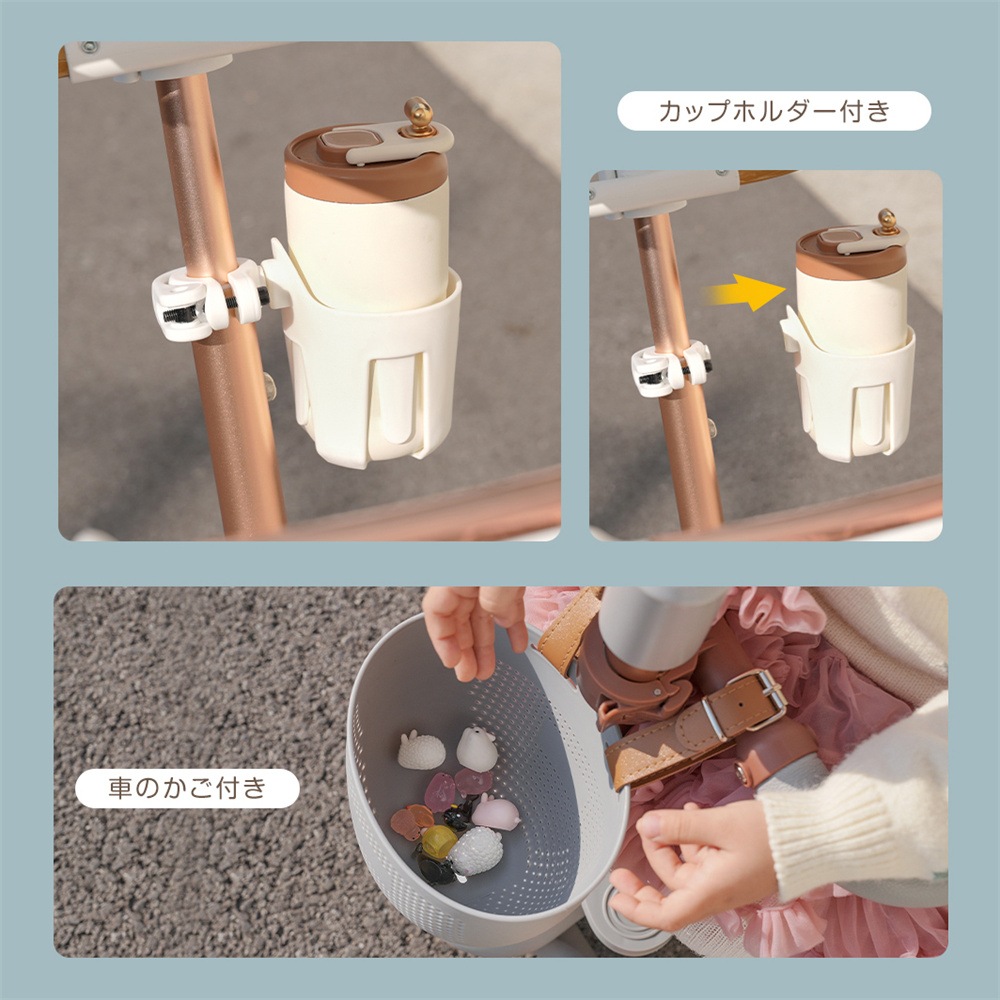 カップホルダー付き

車のかご付き