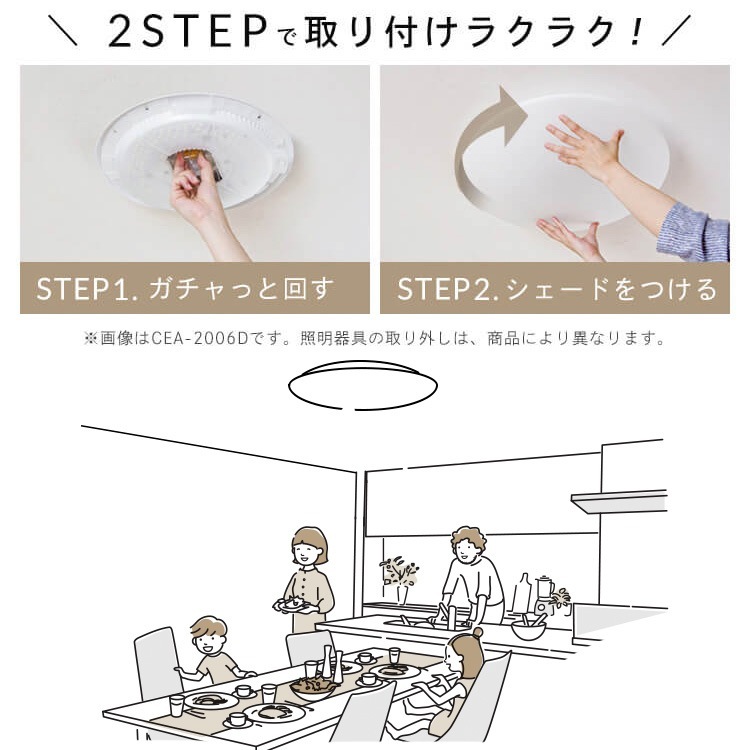 ＼ 2STEPで取り付けラクラク！ ／

STEP1. ガチャっと回す

STEP2. シェードをつける

※画像はCEA-2006Dです。照明器具の取り外しは、商品により異なります。