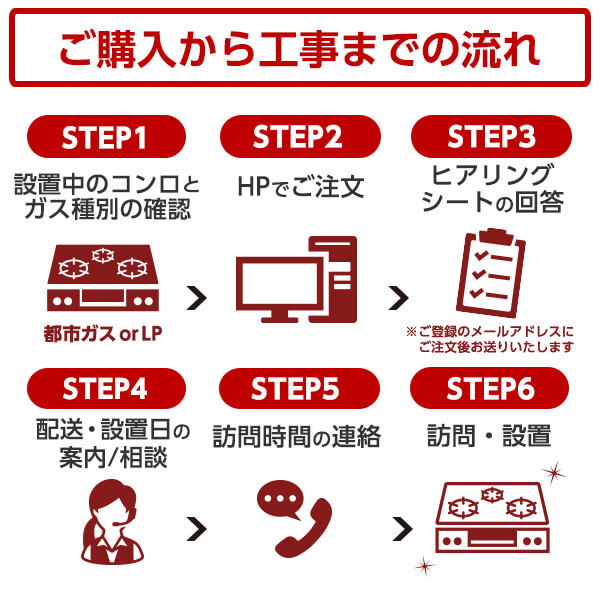 ご購入から工事までの流れ

STEP1
設置中のコンロとガス種別の確認
都市ガス or LP

STEP2
HPでご注文

STEP3
ヒアリングシートの回答
※ご登録のメールアドレスにご注文後お送りいたします

STEP4
配送・設置日の案内/相談

STEP5
訪問時間の連絡

STEP6
訪問・設置