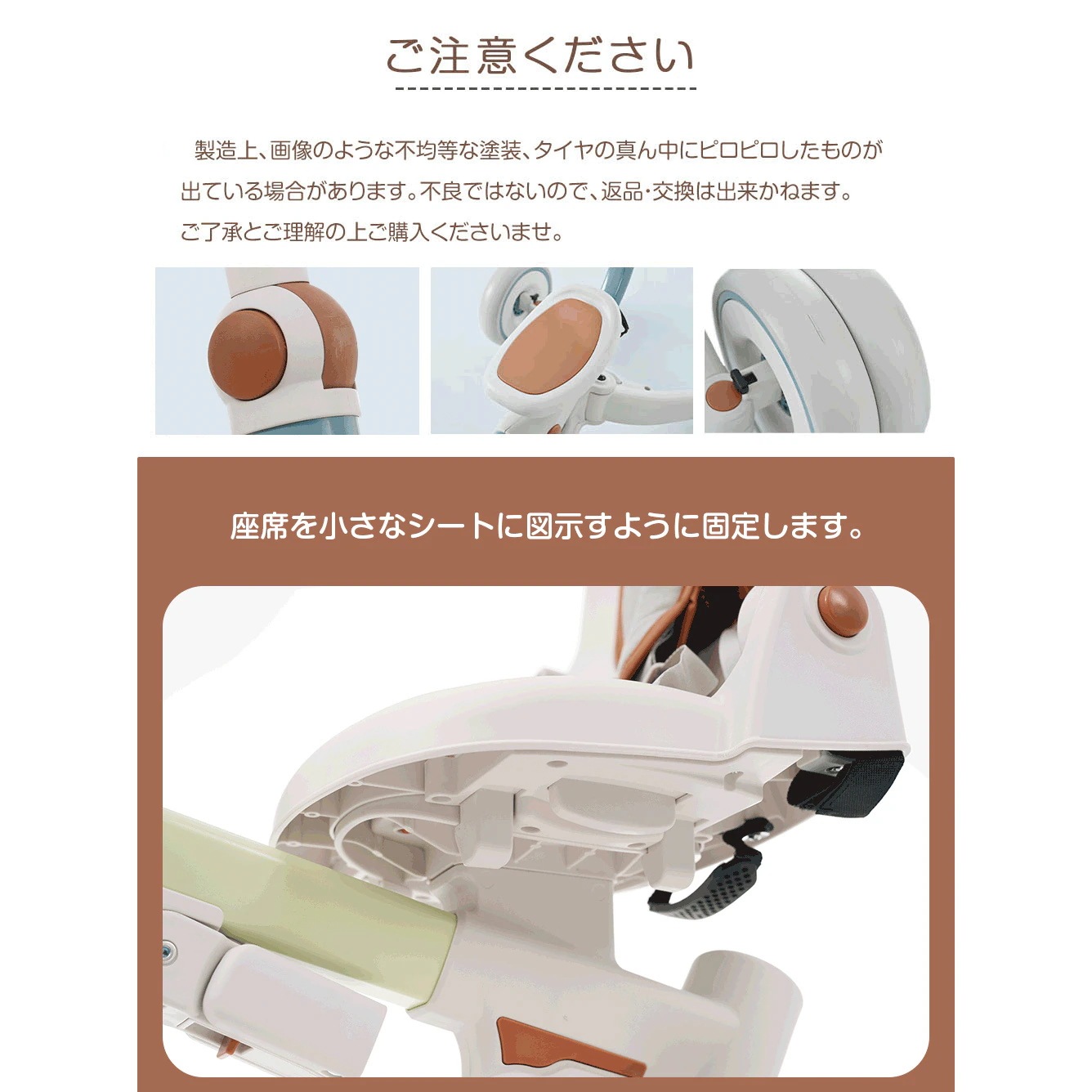 ご注意ください

製造上、画像のような不均等な塗装、タイヤの真ん中にピロピロしたものが出ている場合があります。不良ではないので、返品・交換は出来かねます。ご了承とご理解の上ご購入くださいませ。

座席を小さなシートに図示すように固定します。