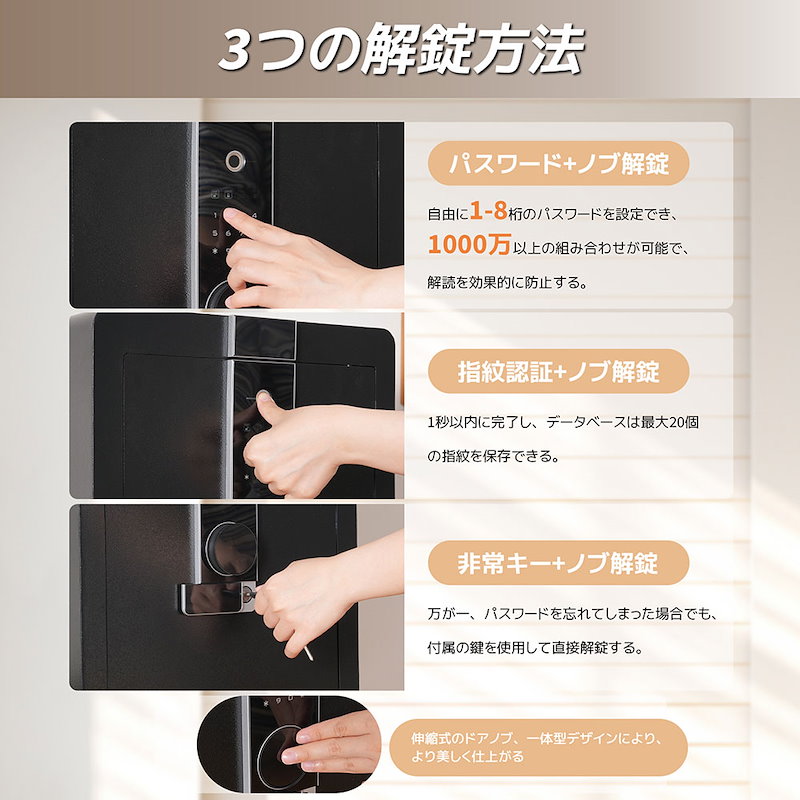 3つの解錠方法

パスワード+ノブ解錠

自由に1-8桁のパスワードを設定でき、1000万以上の組み合わせが可能で、解読を効果的に防止する。

指紋認証+ノブ解錠

1秒以内に完了し、データベースは最大20個の指紋を保存できる。

非常キー+ノブ解錠

万が一、パスワードを忘れてしまった場合でも、付属の鍵を使用して直接解錠する。

伸縮式のドアノブ、一体型デザインにより、より美しく仕上がる