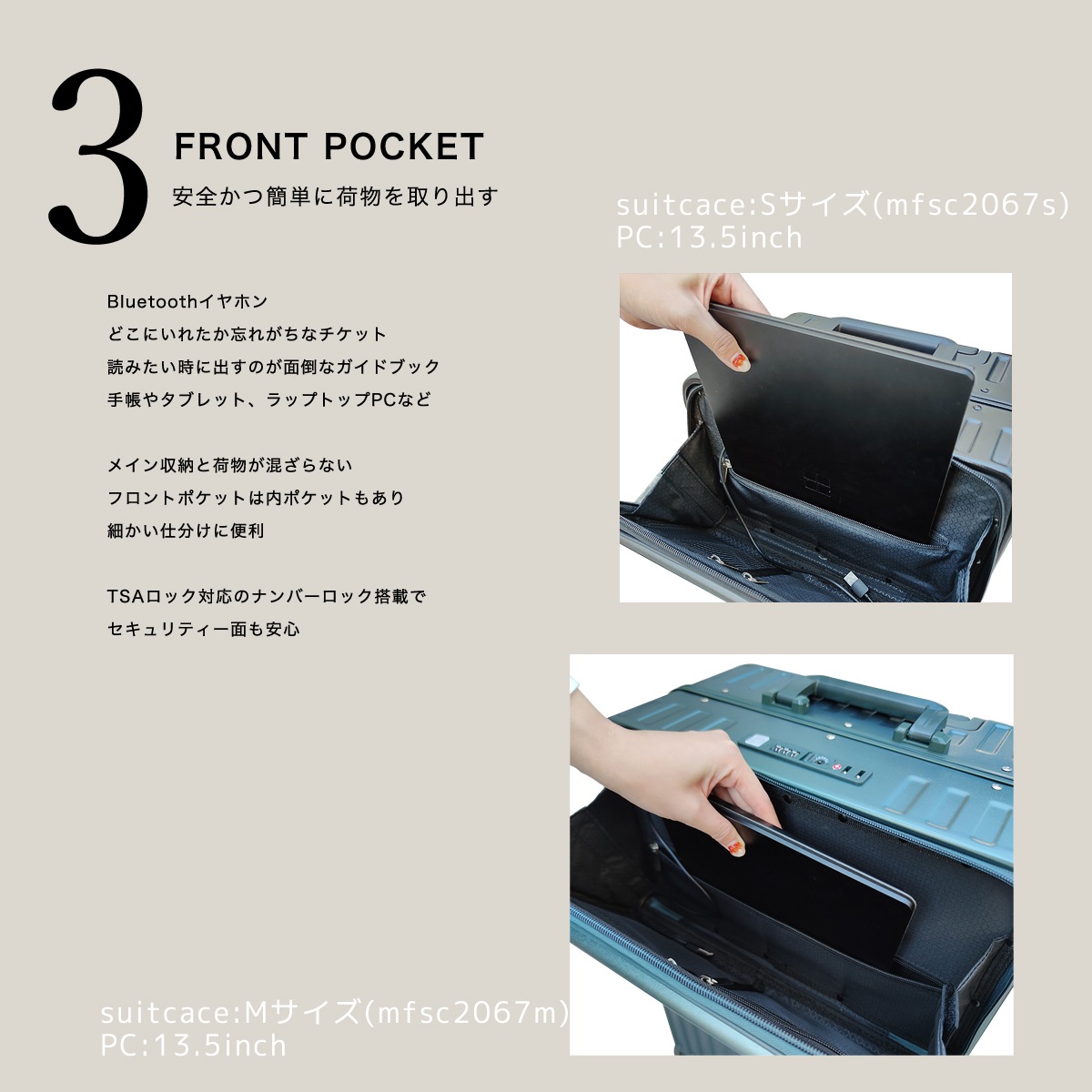 3

FRONT POCKET

安全かつ簡単に荷物を取り出す

suitcace:Sサイズ(mfsc2067s)
PC:13.5inch

Bluetoothイヤホン
どこにいれたか忘れがちなチケット
読みたい時に出すのが面倒なガイドブック
手帳やタブレット、ラップトップPCなど

メイン収納と荷物が混ざらない
フロントポケットは内ポケットもあり
細かい仕分けに便利

TSAロック対応のナンバーロック搭載で
セキュリティー面も安心

suitcace:Mサイズ(mfsc2067m)
PC:13.5inch