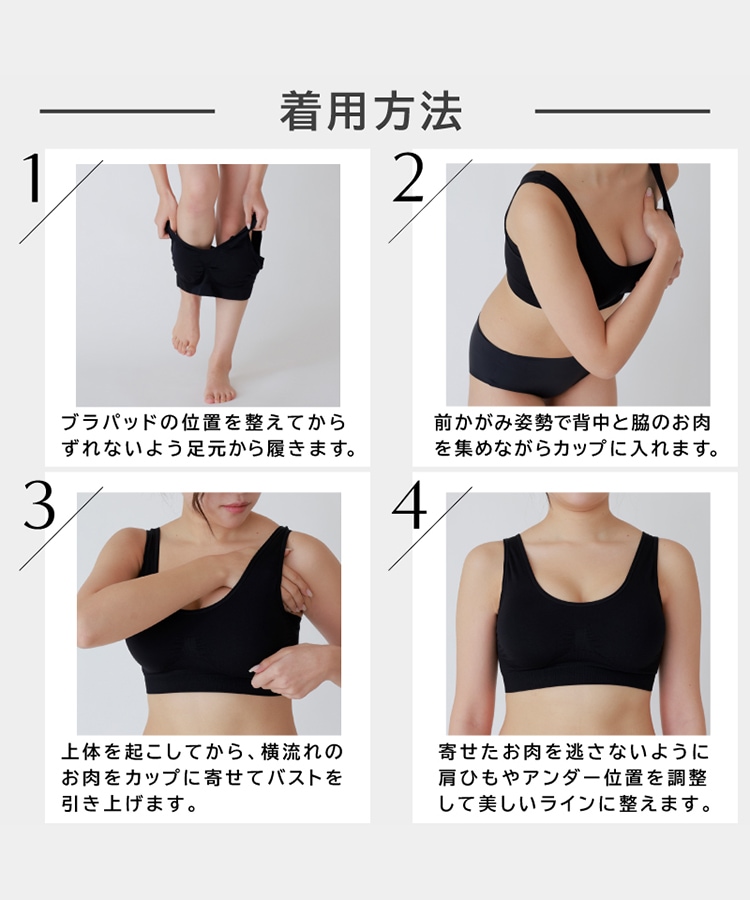 着用方法

1

ブラパッドの位置を整えてからずれないよう足元から履きます。

2

前かがみ姿勢で背中と脇のお肉を集めながらカップに入れます。

3

上体を起こしてから、横流れのお肉をカップに寄せてバストを引き上げます。

4

寄せたお肉を逃さないように肩ひもやアンダー位置を調整して美しいラインに整えます。