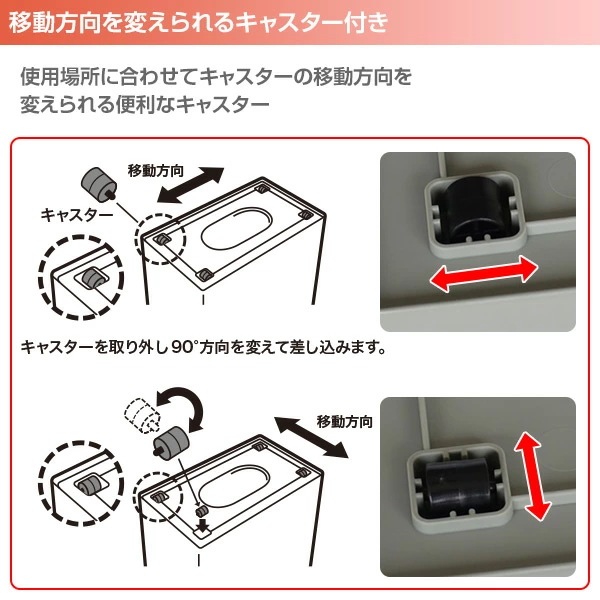 移動方向を変えられるキャスター付き

使用場所に合わせてキャスターの移動方向を変えられる便利なキャスター

移動方向

キャスター

キャスターを取り外し90°方向を変えて差し込みます。

移動方向