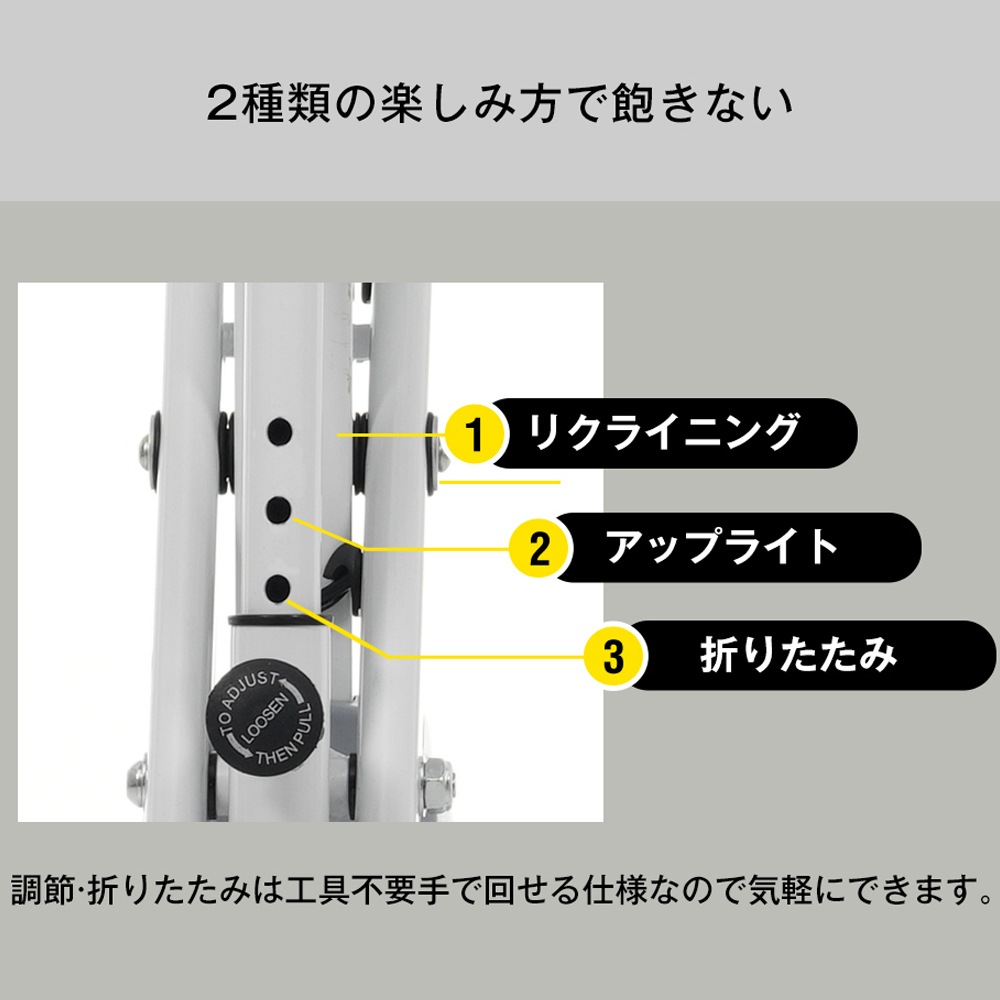 2種類の楽しみ方で飽きない

1 リクライニング

2 アップライト

3 折りたたみ

TO ADJUST LOOSEN THEN PULL

調節·折りたたみは工具不要手で回せる仕様なので気軽にできます。