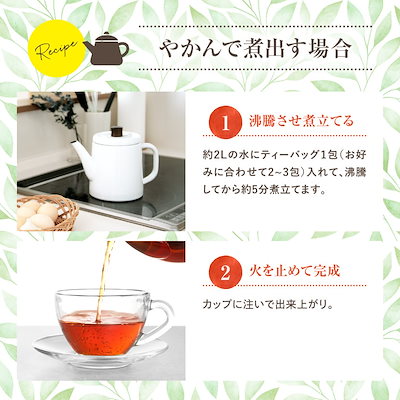 Recipe

やかんで煮出す場合

1 沸騰させ煮立てる

約2Lの水にティーバッグ1包（お好みに合わせて2~3包）入れて、沸騰してから約5分煮立てます。

2 火を止めて完成

カップに注いで出来上がり。