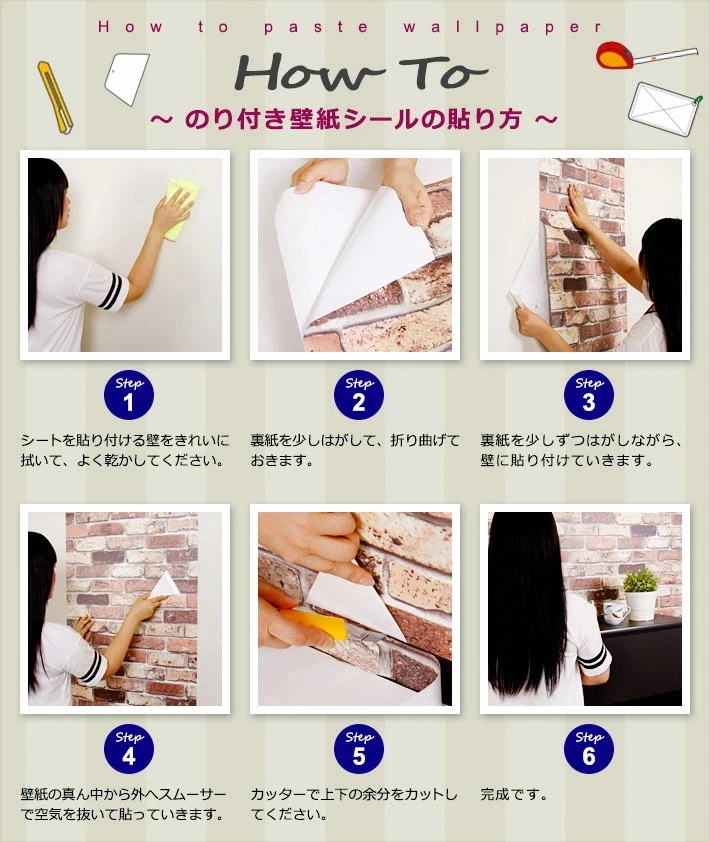 How to paste wallpaper

How To

～ のり付き壁紙シールの貼り方 ～

Step 1

シートを貼り付ける壁をきれいに拭いて、よく乾かしてください。

Step 2

裏紙を少しはがして、折り曲げておきます。

Step 3

裏紙を少しずつはがしながら、壁に貼り付けていきます。

Step 4

壁紙の真ん中から外へスムーサーで空気を抜いて貼っていきます。

Step 5

カッターで上下の余分をカットしてください。

Step 6

完成です。