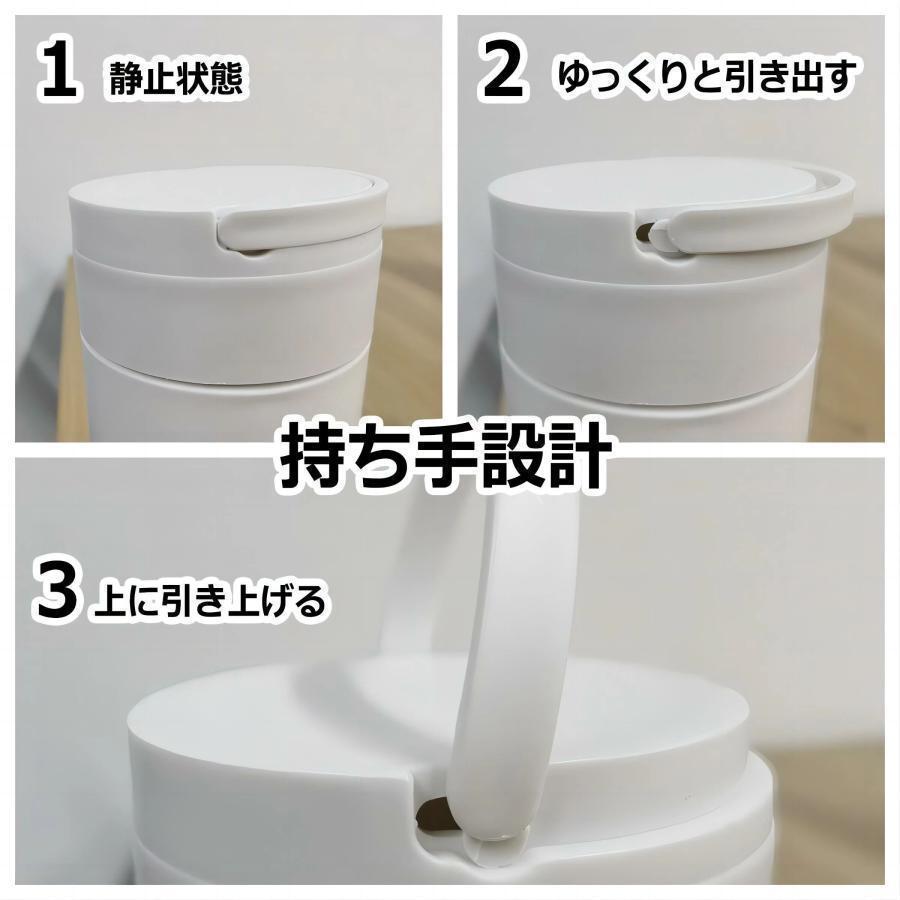 1 静止状態

2 ゆっくりと引き出す

持ち手設計

3 上に引き上げる