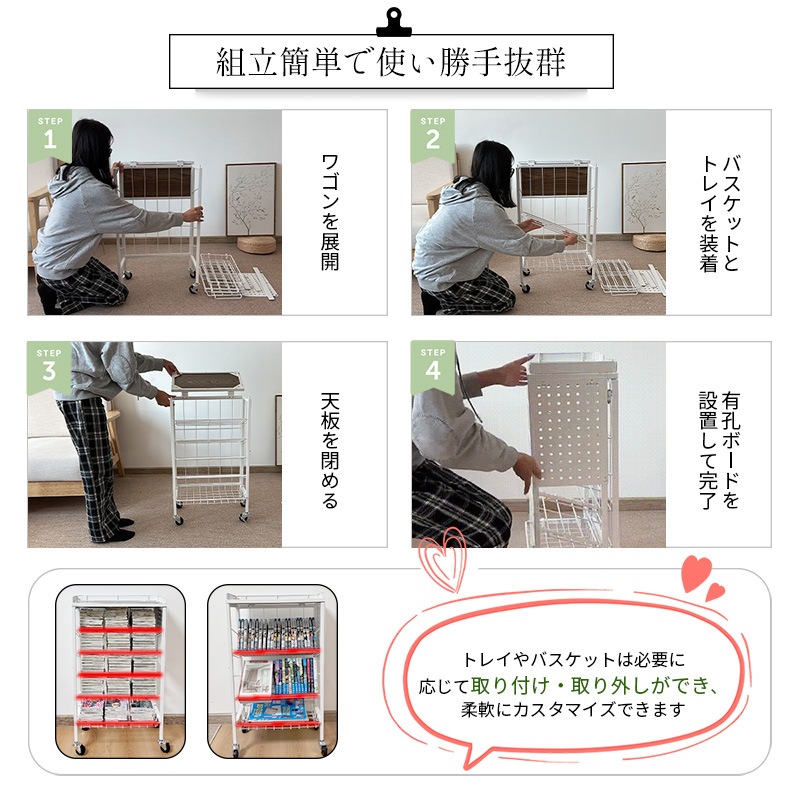 組立簡単で使い勝手抜群

STEP 1

ワゴンを展開

STEP 2

バスケットとトレイを装着

STEP 3

天板を閉める

STEP 4

有孔ボードを設置して完了

トレイやバスケットは必要に応じて取り付け・取り外しができ、柔軟にカスタマイズできます