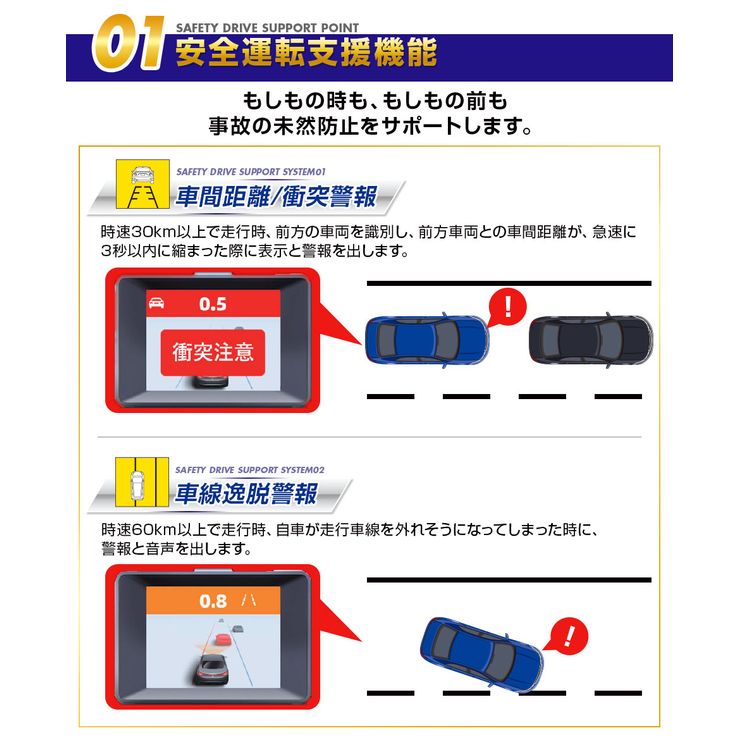 01 SAFETY DRIVE SUPPORT POINT
安全運転支援機能

もしもの時も、もしもの前も
事故の未然防止をサポートします。

SAFETY DRIVE SUPPORT SYSTEM01
車間距離/衝突警報

時速30km以上で走行時、前方の車両を識別し、前方車両との車間距離が、急速に3秒以内に縮まった際に表示と警報を出します。

0.5
衝突注意

!

SAFETY DRIVE SUPPORT SYSTEM02
車線逸脱警報

時速60km以上で走行時、自車が走行車線を外れそうになってしまった時に、警報と音声を出します。

0.8

!