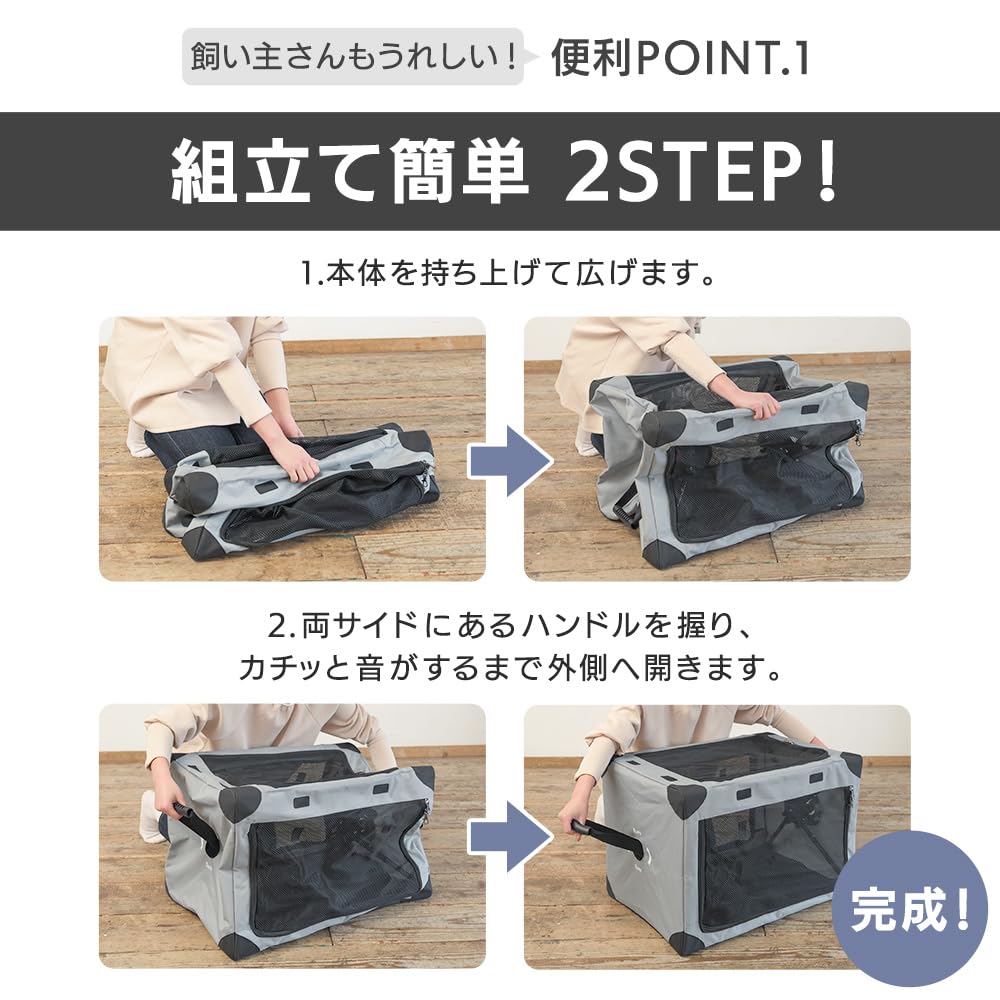 飼い主さんもうれしい！ 便利POINT.1

組立て簡単 2STEP！

1.本体を持ち上げて広げます。

2.両サイドにあるハンドルを握り、カチッと音がするまで外側へ開きます。

完成！