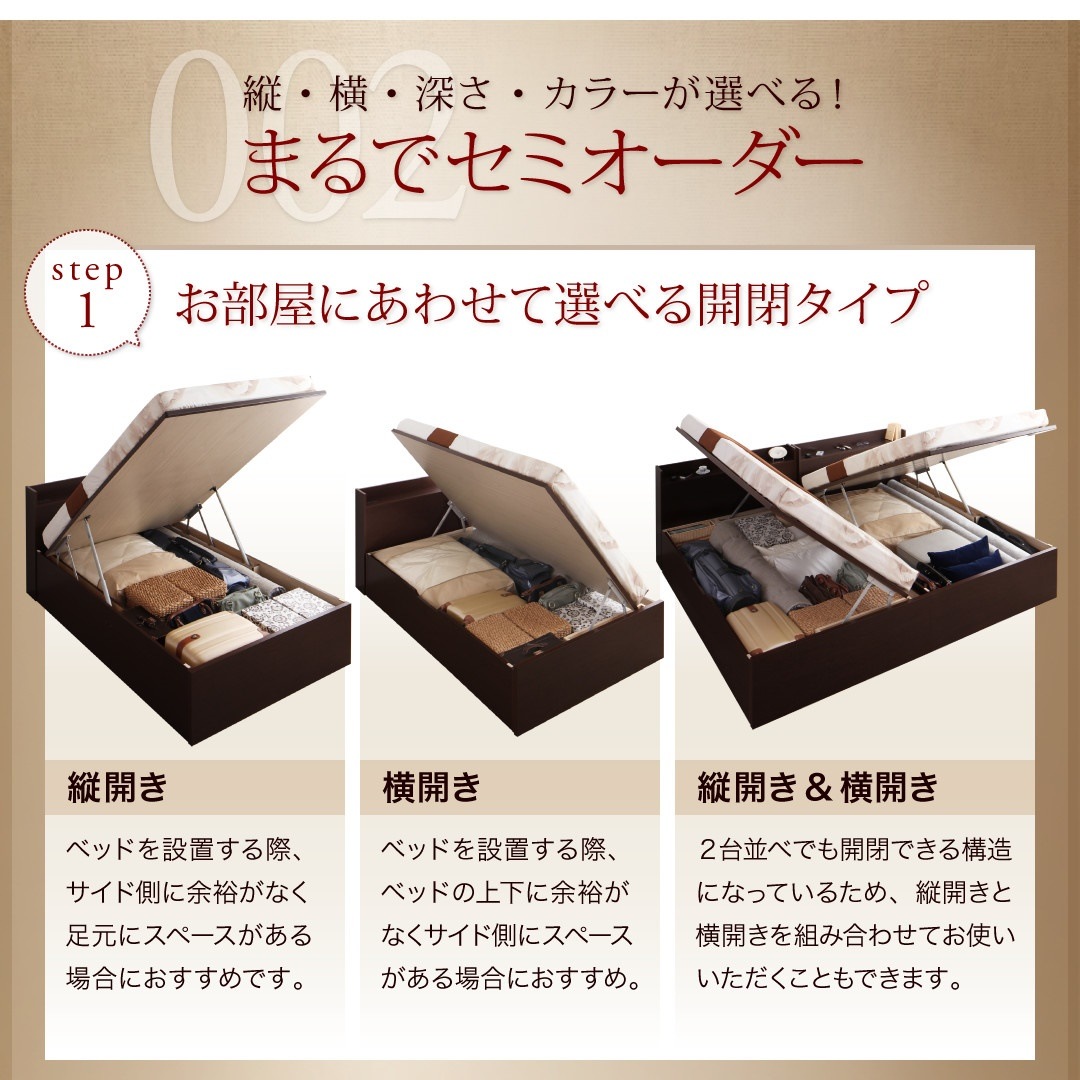 002

縦・横・深さ・カラーが選べる！
まるでセミオーダー

step 1

お部屋にあわせて選べる開閉タイプ

縦開き

ベッドを設置する際、サイド側に余裕がなく足元にスペースがある場合におすすめです。

横開き

ベッドを設置する際、ベッドの上下に余裕がなくサイド側にスペースがある場合におすすめ。

縦開き＆横開き

２台並べでも開閉できる構造になっているため、縦開きと横開きを組み合わせてお使いいただくこともできます。