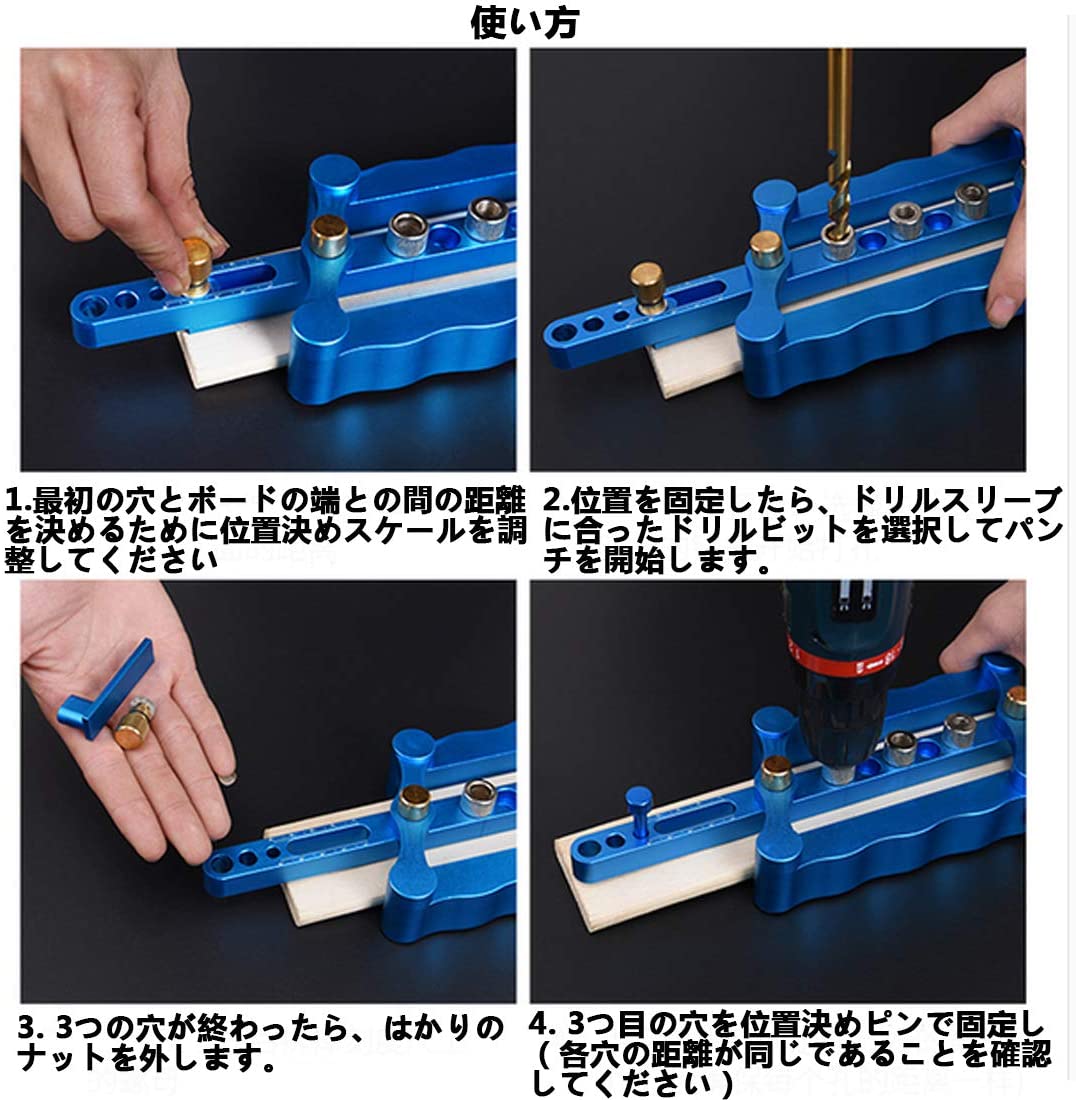 使い方

1.最初の穴とボードの端との間の距離を決めるために位置決めスケールを調整してください

2.位置を固定したら、ドリルスリーブに合ったドリルビットを選択してパンチを開始します。

3. 3つの穴が終わったら、はかりのナットを外します。

4. 3つ目の穴を位置決めピンで固定し（各穴の距離が同じであることを確認してください）