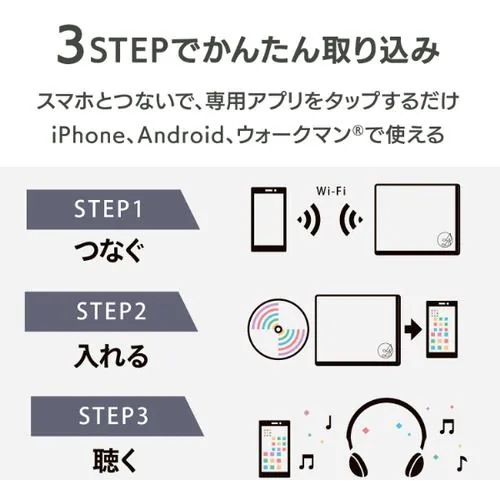 3STEPでかんたん取り込み

スマホとつないで、専用アプリをタップするだけ
iPhone、Android、ウォークマン®で使える

STEP1
つなぐ

Wi-Fi

STEP2
入れる

STEP3
聴く