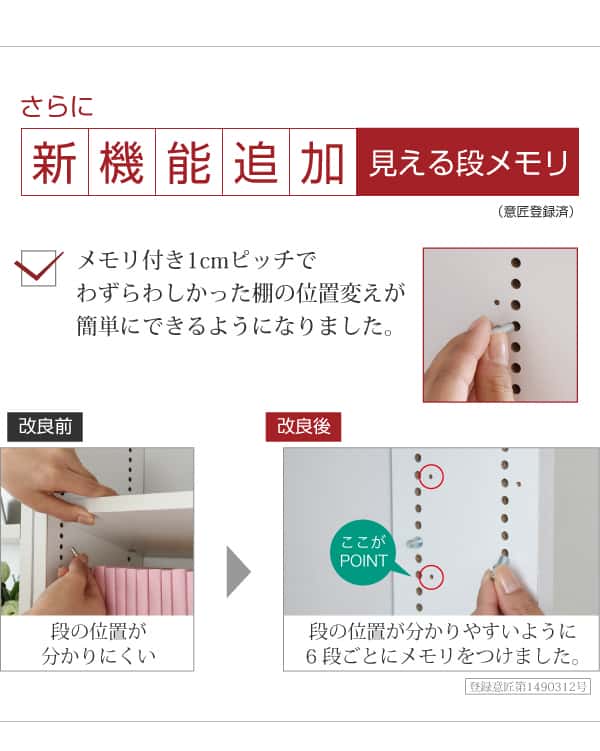 さらに

新機能追加 見える段メモリ

（意匠登録済）

メモリ付き1cmピッチで
わずらわしかった棚の位置変えが
簡単にできるようになりました。

改良前

段の位置が
分かりにくい

改良後

ここが
POINT

段の位置が分かりやすいように
6段ごとにメモリをつけました。

登録意匠第1490312号