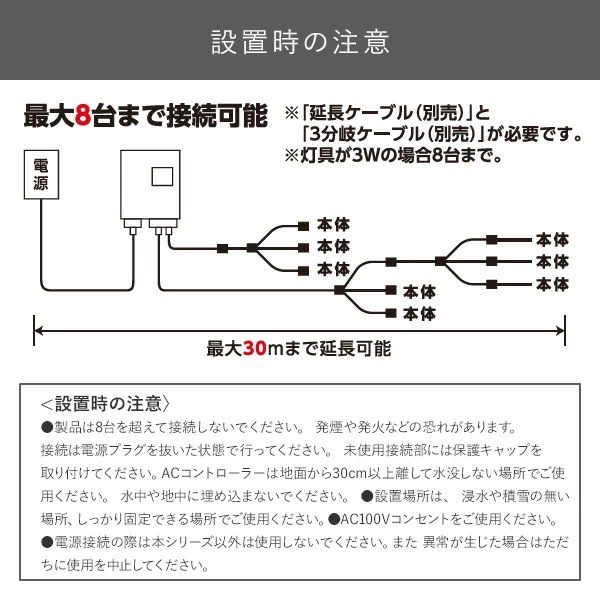 設置時の注意

最大8台まで接続可能

※「延長ケーブル（別売）」と「3分岐ケーブル（別売）」が必要です。
※灯具が3Wの場合8台まで。

電源

本体
本体
本体
本体
本体
本体
本体
本体

最大30mまで延長可能

＜設置時の注意〉
●製品は8台を超えて接続しないでください。 発煙や発火などの恐れがあります。接続は電源プラグを抜いた状態で行ってください。 未使用接続部には保護キャップを取り付けてください。ACコントローラーは地面から30cm以上離して水没しない場所でご使用ください。 水中や地中に埋め込まないでください。 ●設置場所は、 浸水や積雪の無い場所、しっかり固定できる場所でご使用ください。●AC100Vコンセントをご使用ください。●電源接続の際は本シリーズ以外は使用しないでください。また 異常が生じた場合はただちに使用を中止してください。